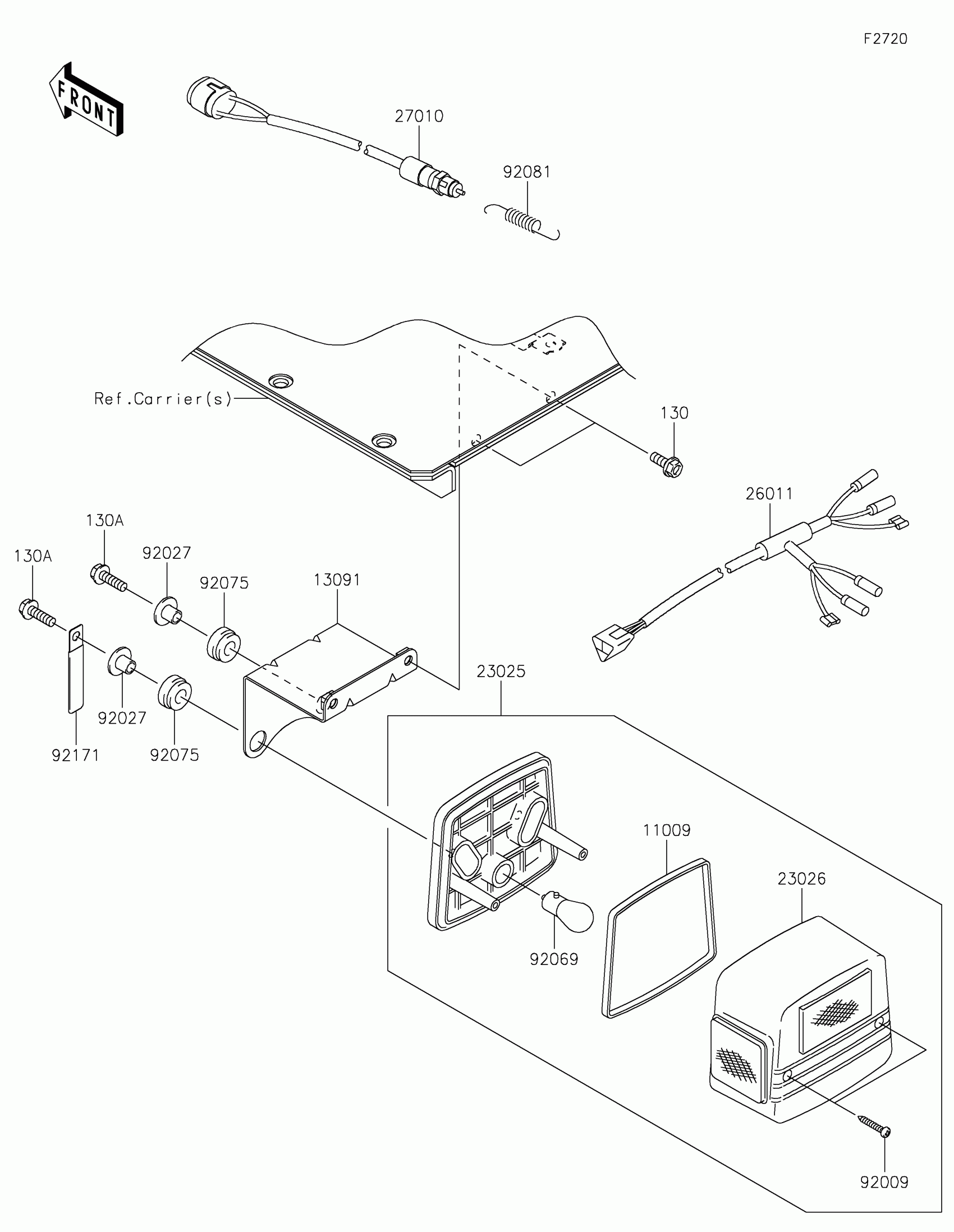 F2720

FRONT

27010

92081

Ref.Carrier(s)

130

26011

130A

130A

92027

92075

13091

92027

92171

92075

23025

11009

23026

92069

92009