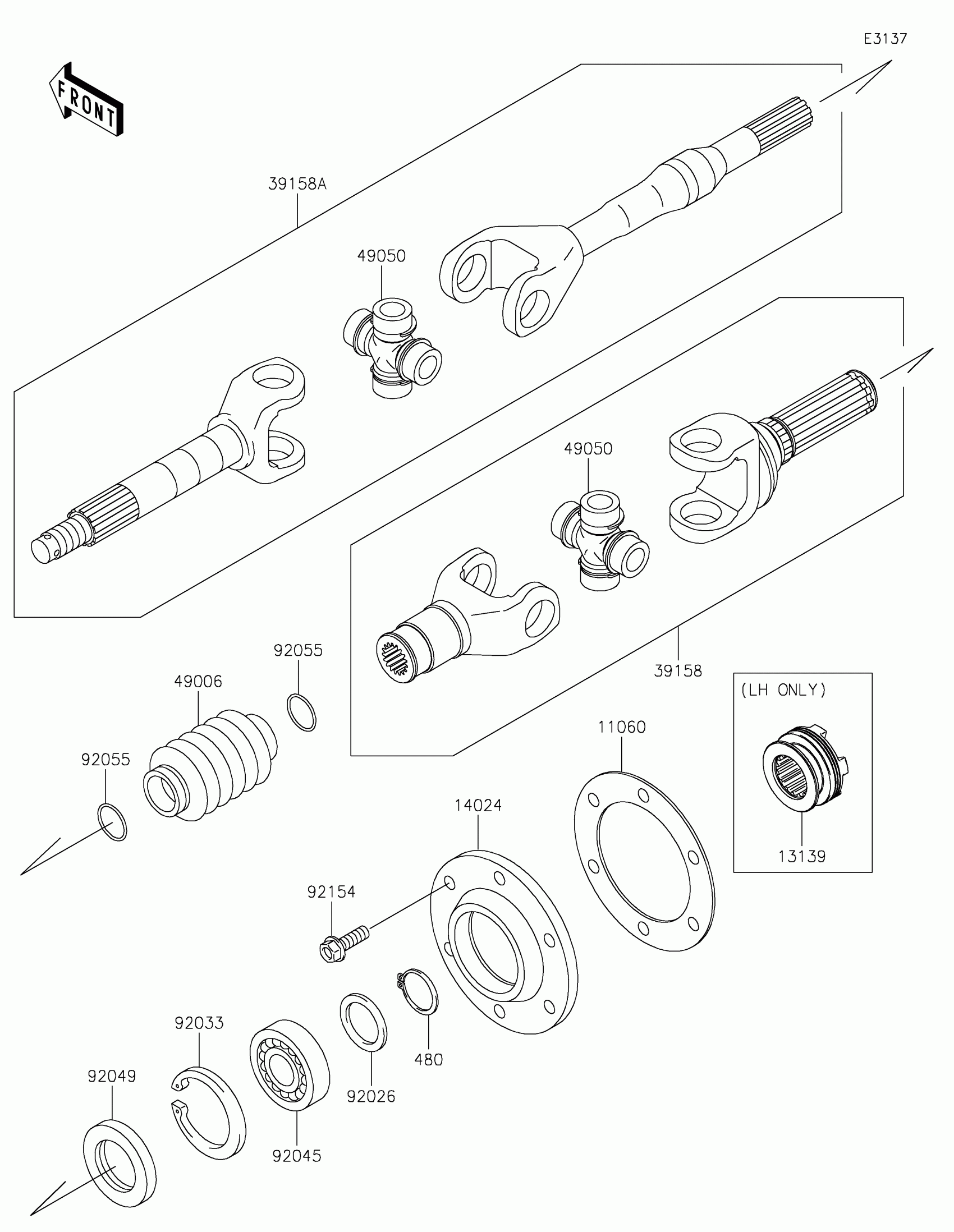 E3137

FRONT

39158A

49050

49050

92055

49006

39158

(LH ONLY)

92055

11060

14024

13139

92154

92033

480

92049

92026

92045