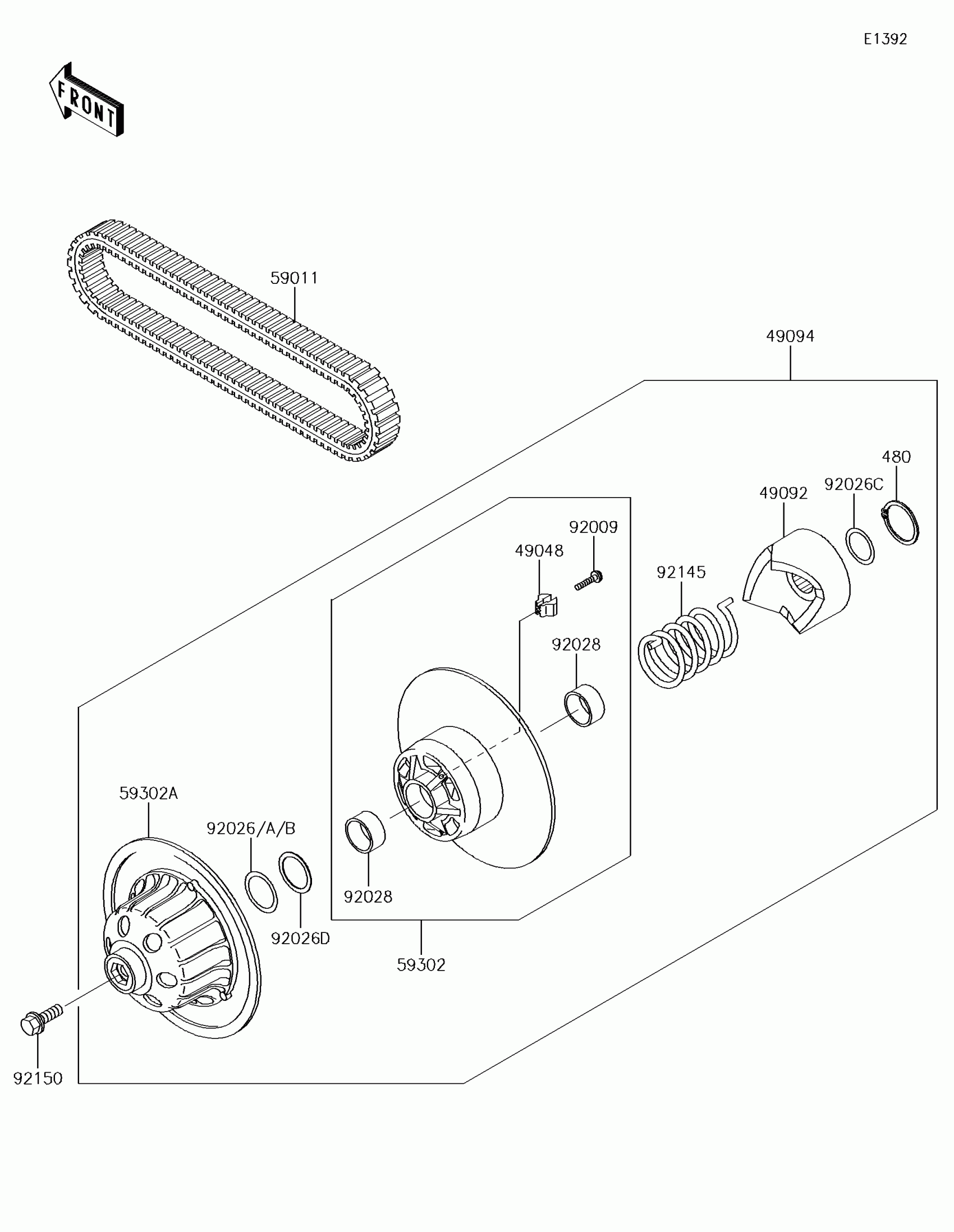 E1392

FRONT

59011

49094

480

92026C

49092

92009

49048

92145

92028

59302A

92026/A/B

92028

92026D

59302

92150