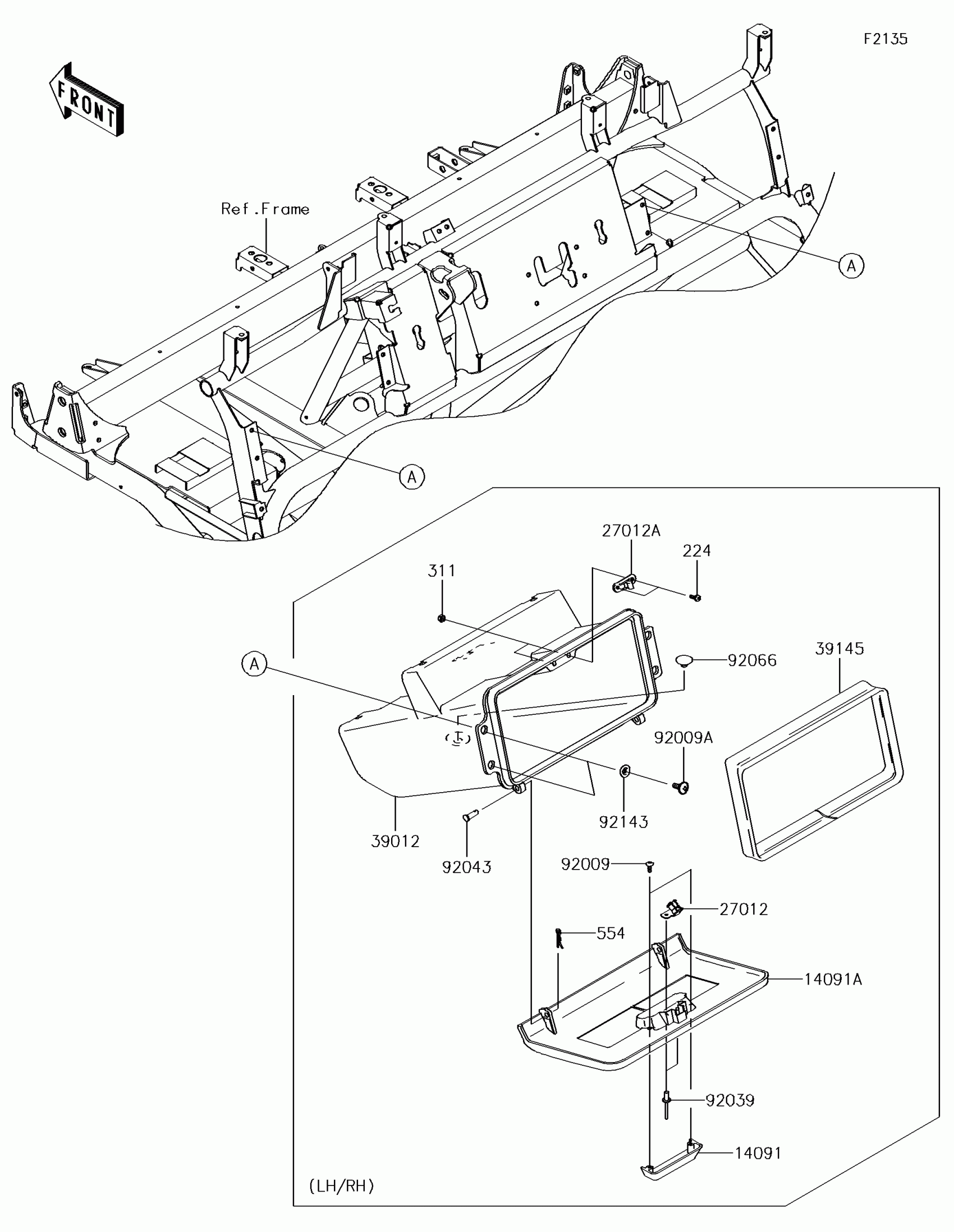 F2135

FRONT

Ref.Frame

A

A

27012A

224

311

A

92066

39145

92009A

92143

39012

92043

92009

27012

554

14091A

92039

14091

(LH/RH)