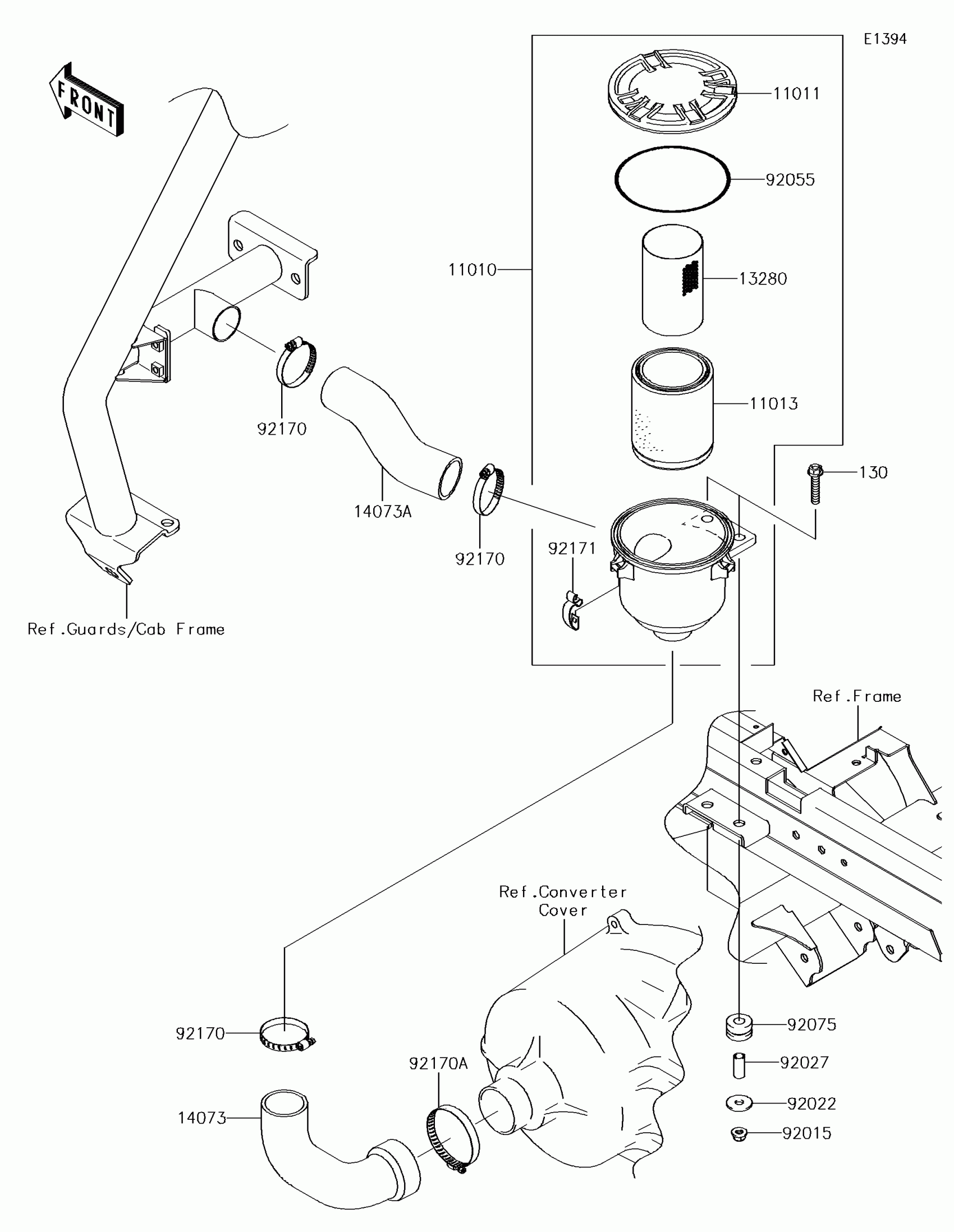 E1394

FRONT

11011

92055

11010

13280

11013

130

92170

14073A

92170

92171

Ref.Guards/Cab Frame

Ref.Frame

Ref.Converter Cover

92170

92170A

14073

92075

92027

92022

92015