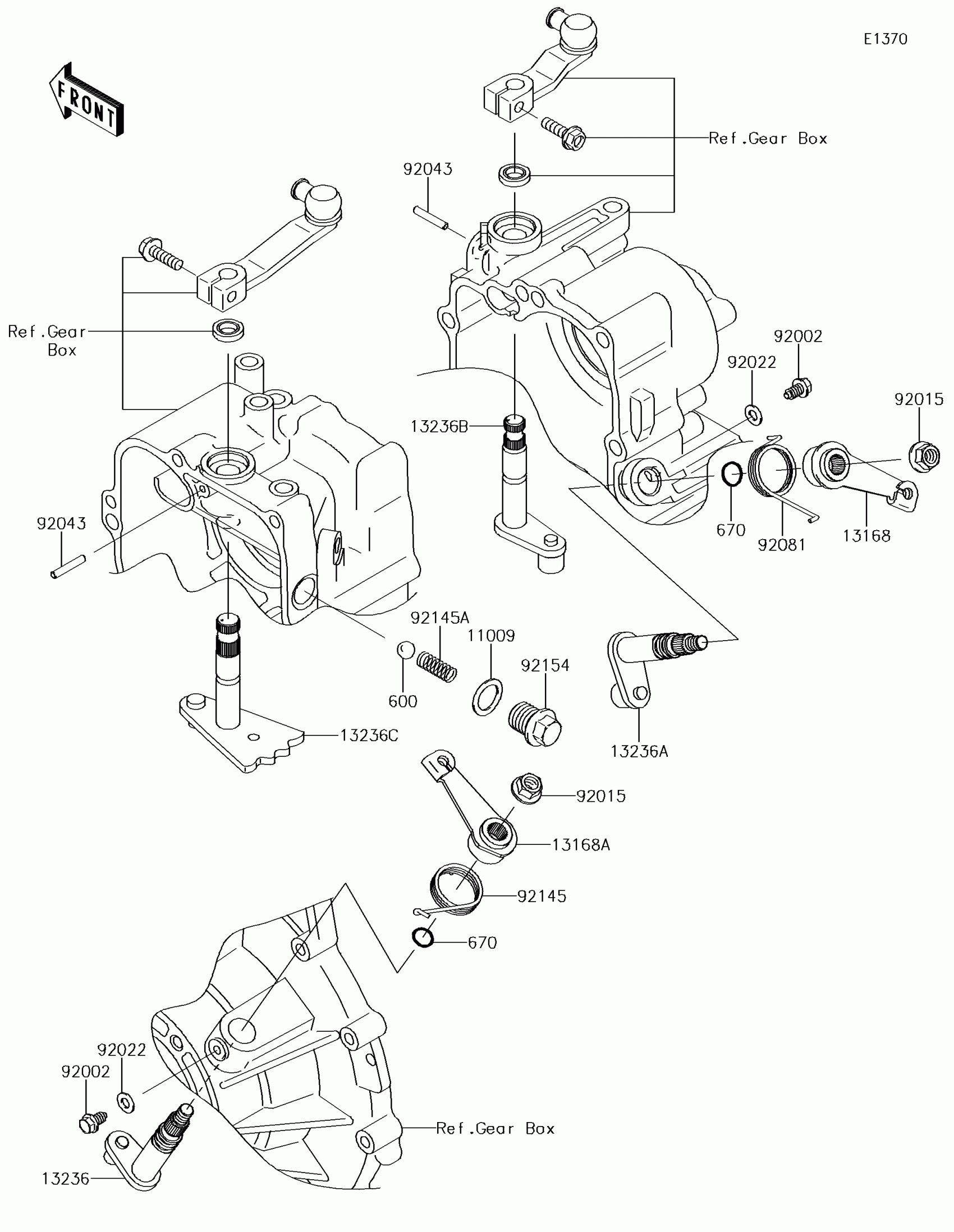 E1370

FRONT

Ref.Gear Box

92043

Ref.Gear Box

92002

92022

92015

13236B

670

92081

13168

92043

92145A

11009

92154

600

13236C

13236A

92015

13168A

92145

670

92022

92002

Ref.Gear Box

13236