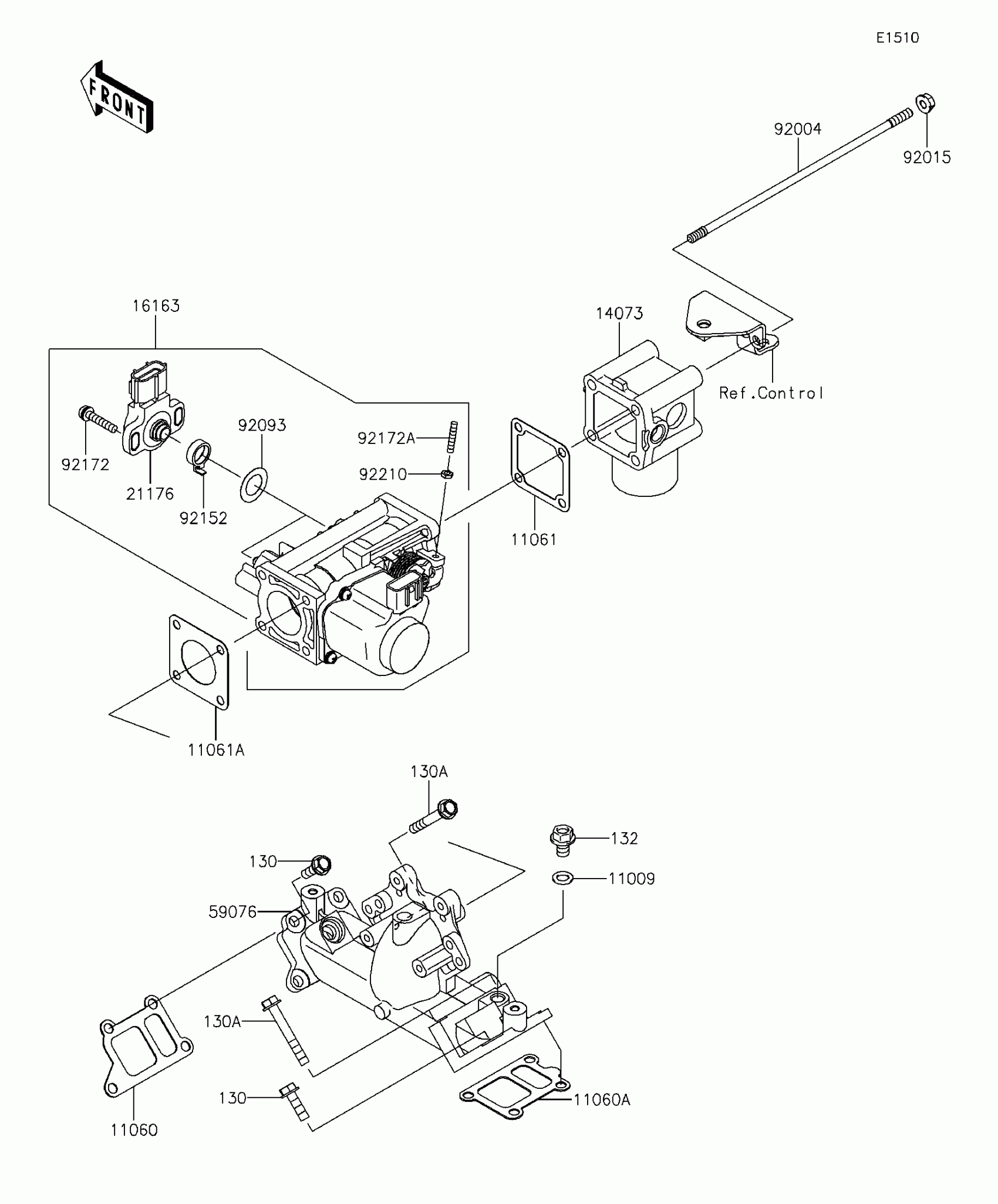 E1510

FRONT

92004
92015

16163
14073
Ref.Control
92093
92172A
92172
92210
21176
92152
11061
11061A

130A
132
130
11009
59076
130A
130
11060A
11060