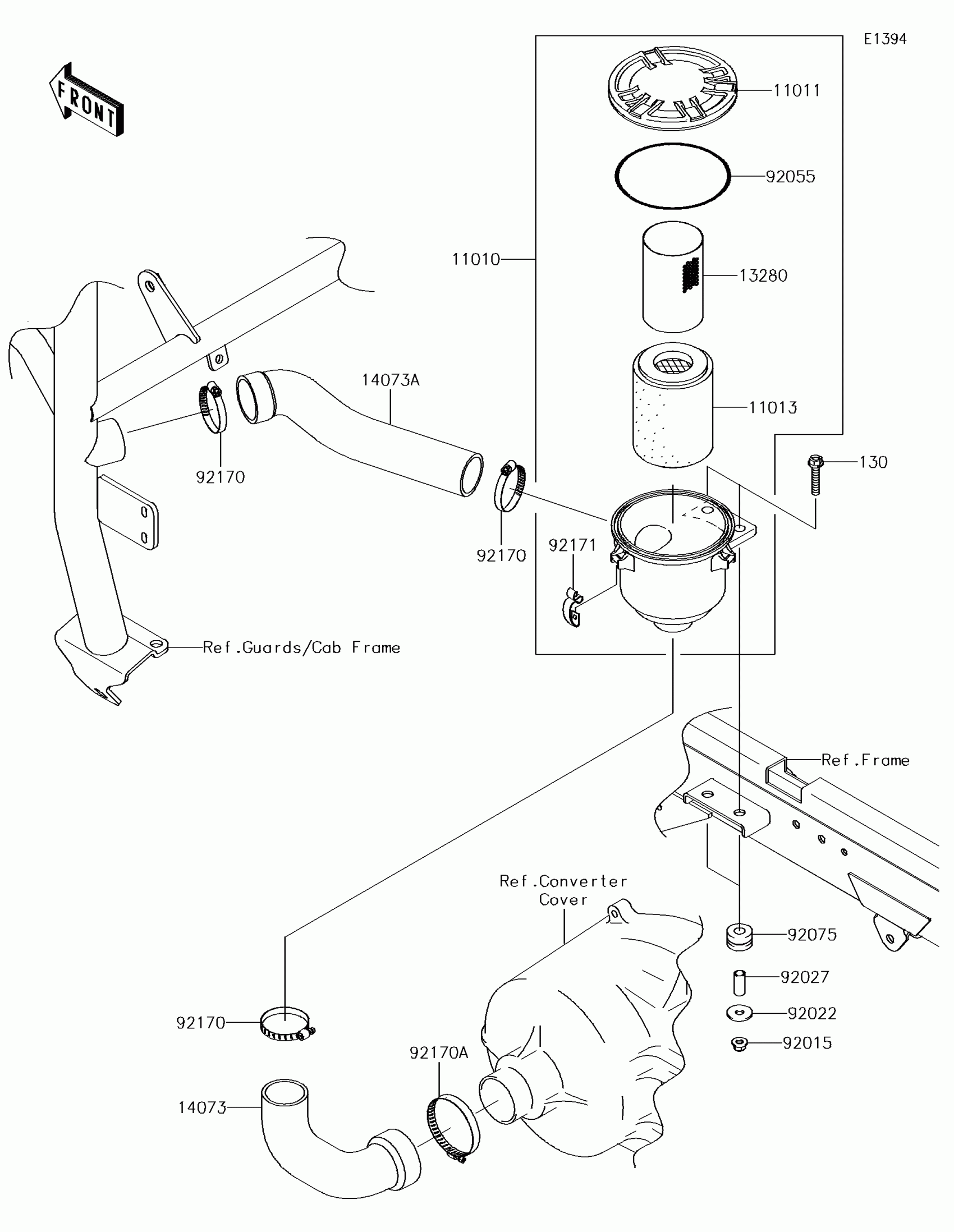 E1394

FRONT

11011

92055

11010

13280

14073A

11013

130

92170

92170

92171

Ref.Guards/Cab Frame

Ref.Frame

Ref.Converter Cover

92075

92027

92022

92015

92170

92170A

14073