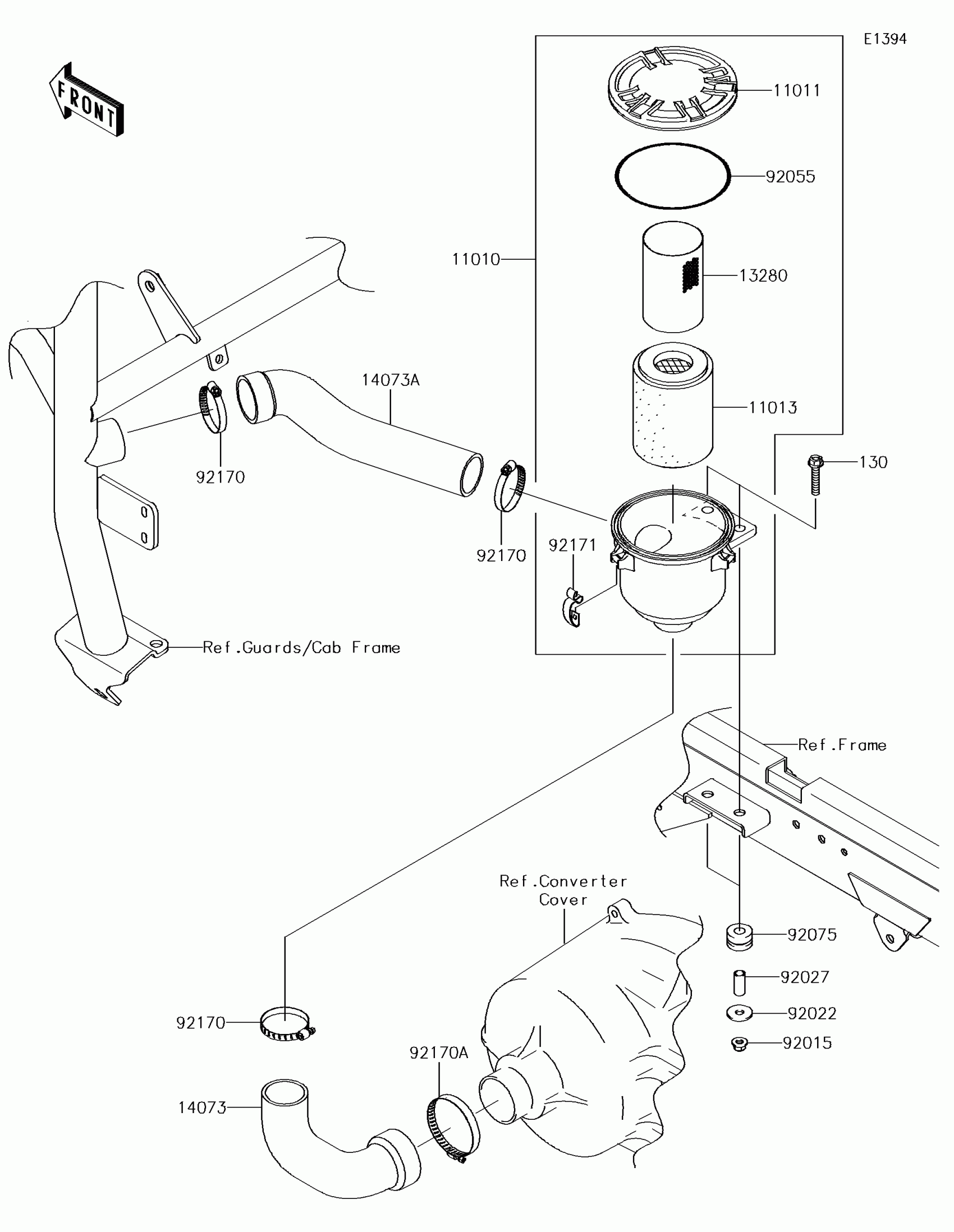 E1394

FRONT

11011

92055

11010

13280

14073A

11013

130

92170

92170

92171

Ref.Guards/Cab Frame

Ref.Frame

Ref.Converter Cover

92075

92027

92022

92015

92170

92170A

14073