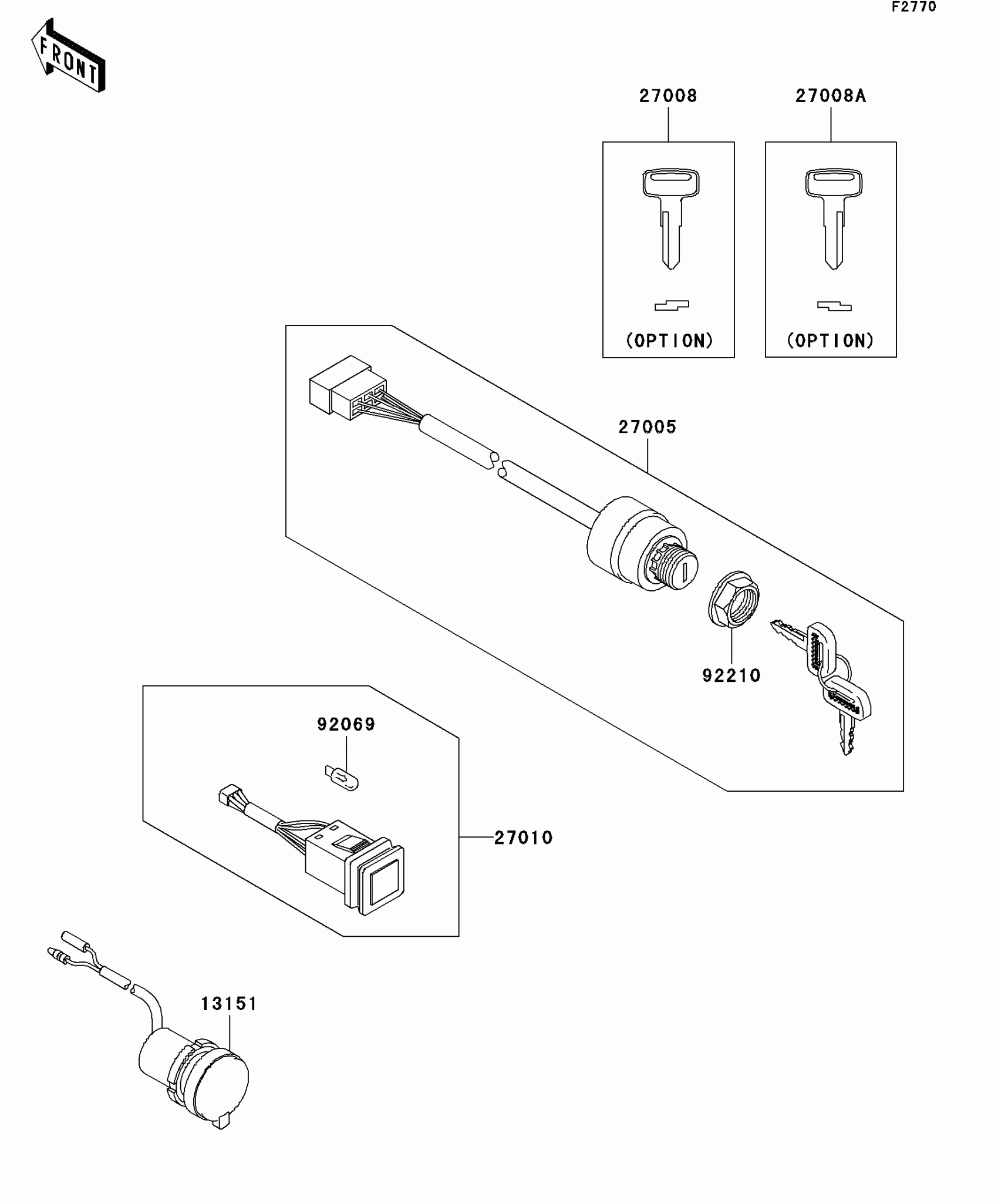 F2770

FRONT

27008

27008A

(OPTION)

(OPTION)

27005

92210

92069

27010

13151