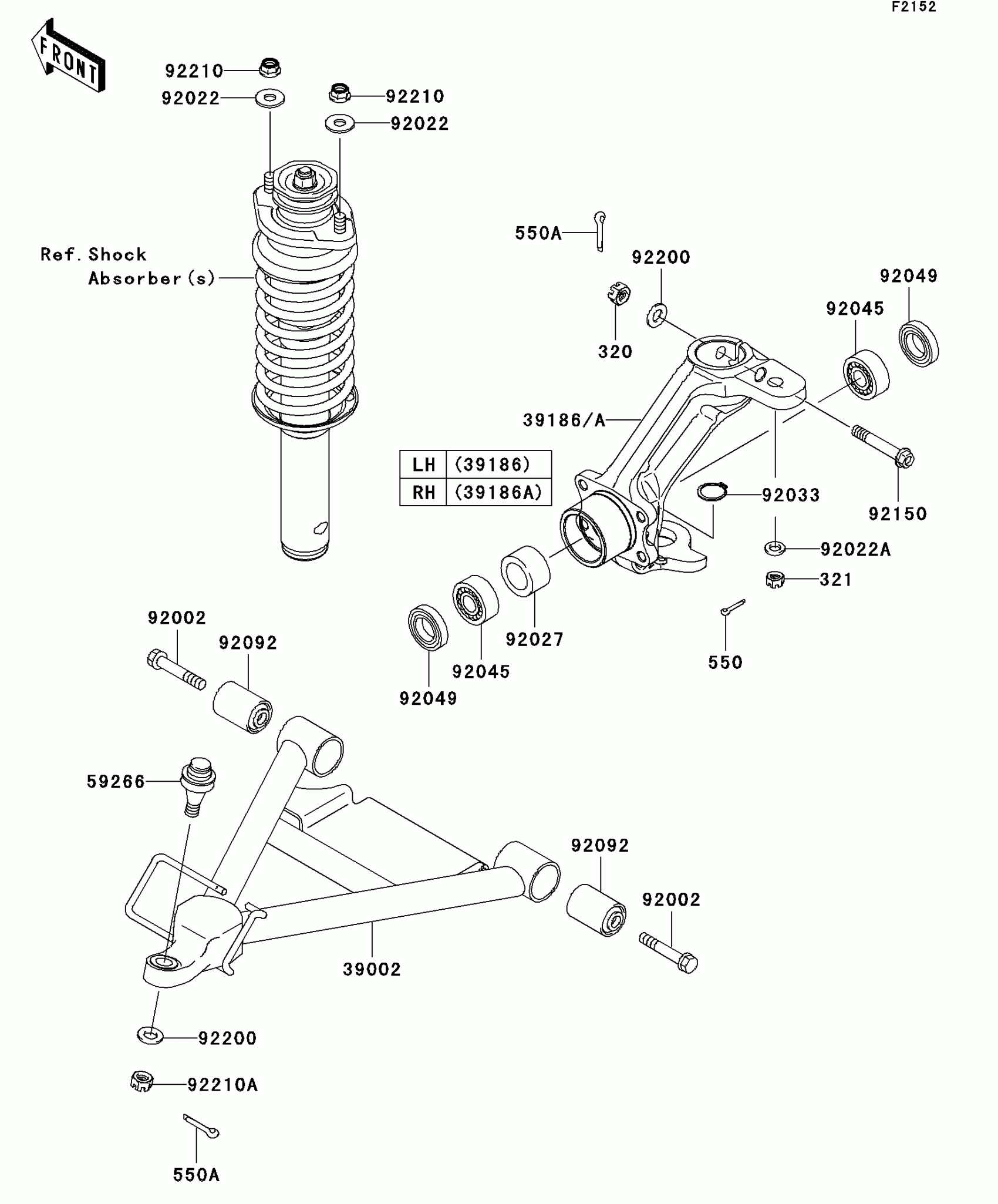 F2152

FRONT

92210
92022
92210
92022

Ref. Shock Absorber(s)

550A
92200
92049
92045
320
39186/A

| LH | (39186) |
|---|---|
| RH | (39186A) |

92033
92150
92022A
321
550
92027
92045
92049
92002
92092
59266
92092
92002
39002
92200
92210A
550A