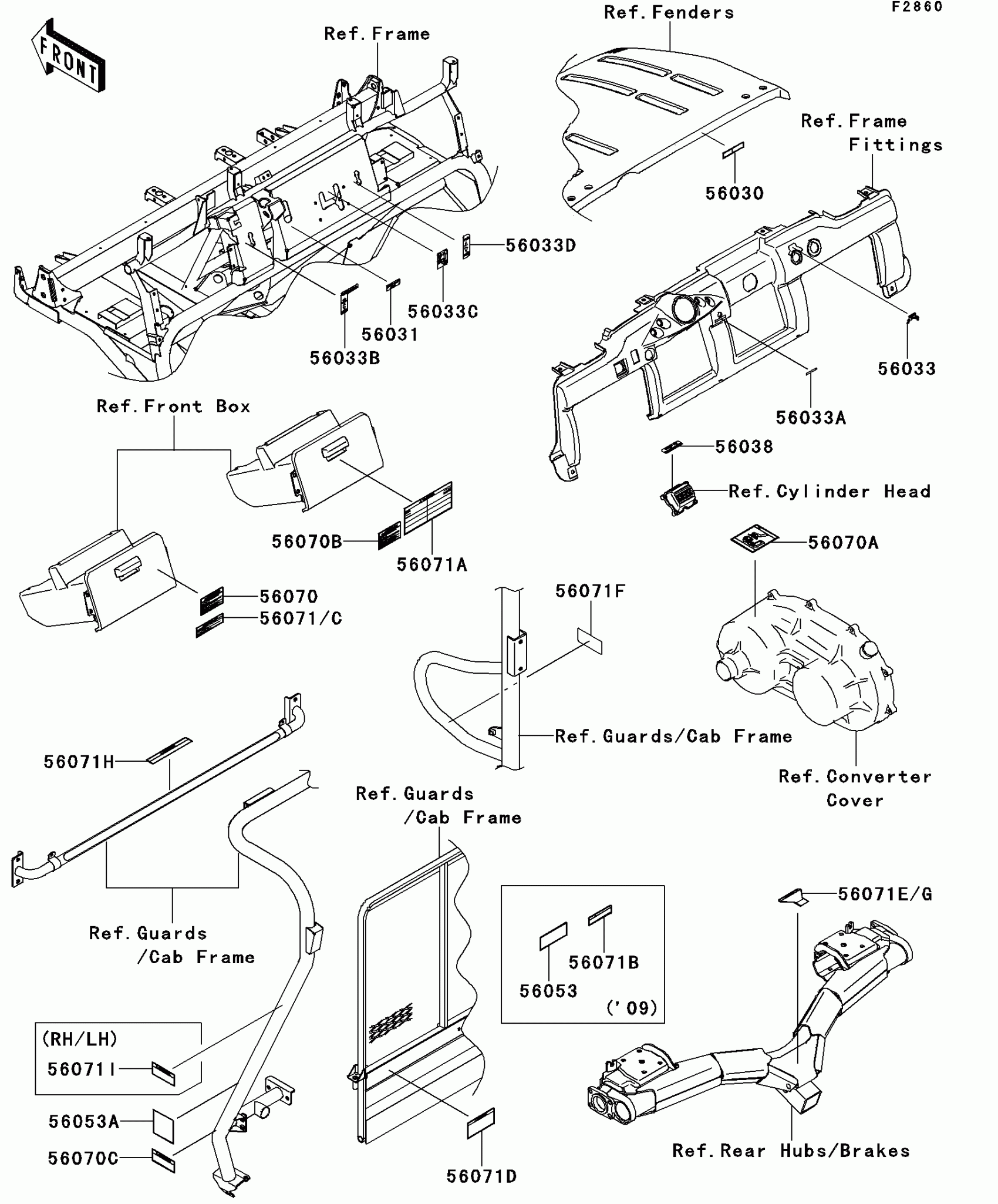 F2860

FRONT

Ref. Frame

Ref. Fenders

Ref. Frame Fittings

56030

56033D

56033C

56031

56033B

56033

56033A

Ref. Front Box

56038

Ref. Cylinder Head

56070B

56071A

56070A

56070

56071/C

56071F

Ref. Guards/Cab Frame

Ref. Converter Cover

56071H

Ref. Guards /Cab Frame

Ref. Guards /Cab Frame

56071E/G

56071B

56053

('09)

(RH/LH)

56071I

56053A

56070C

56071D

Ref. Rear Hubs/Brakes