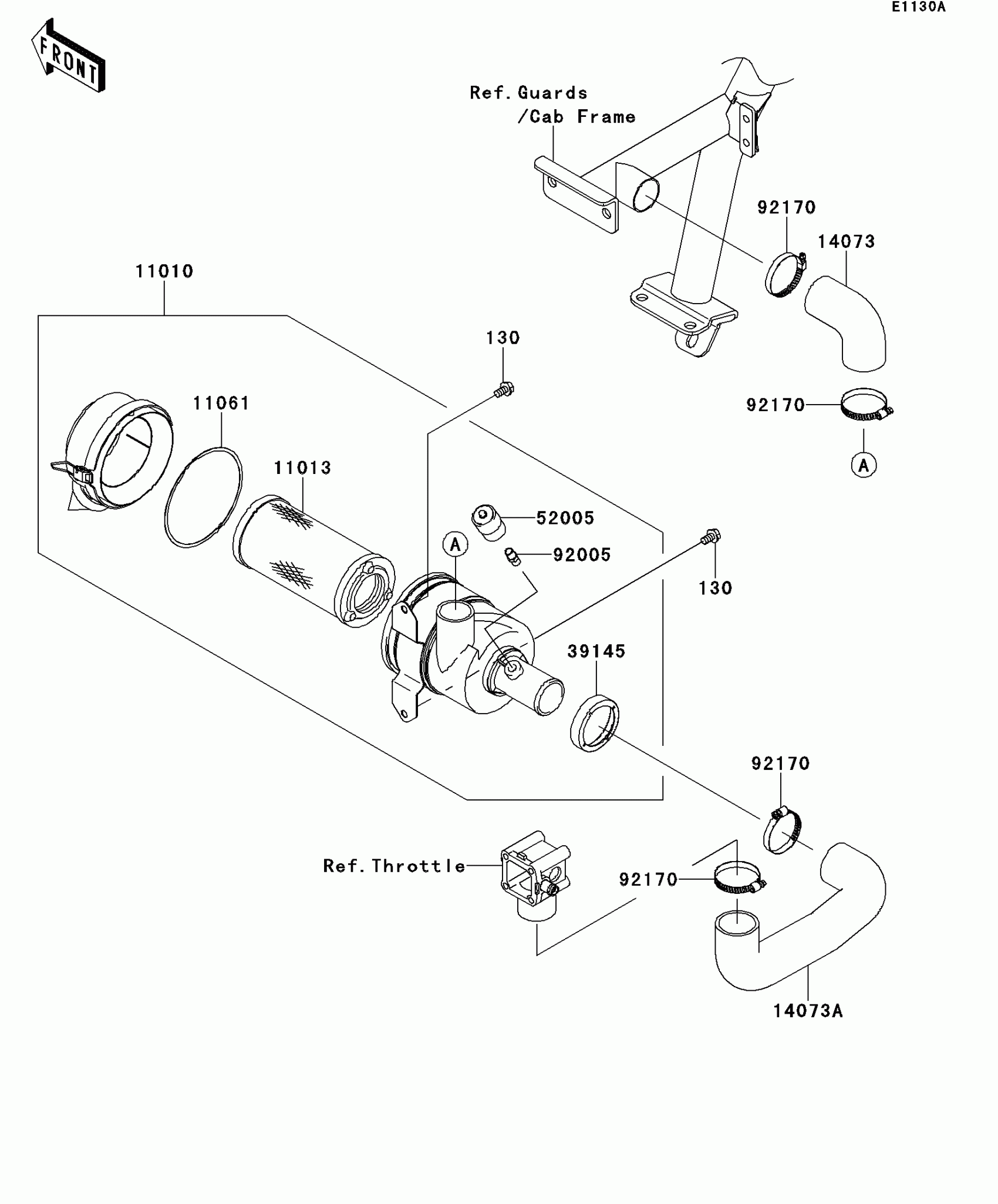 E1130A

FRONT

Ref. Guards /Cab Frame

92170

14073

11010

130

92170

A

11061

11013

52005

A

92005

130

39145

92170

Ref. Throttle

92170

14073A