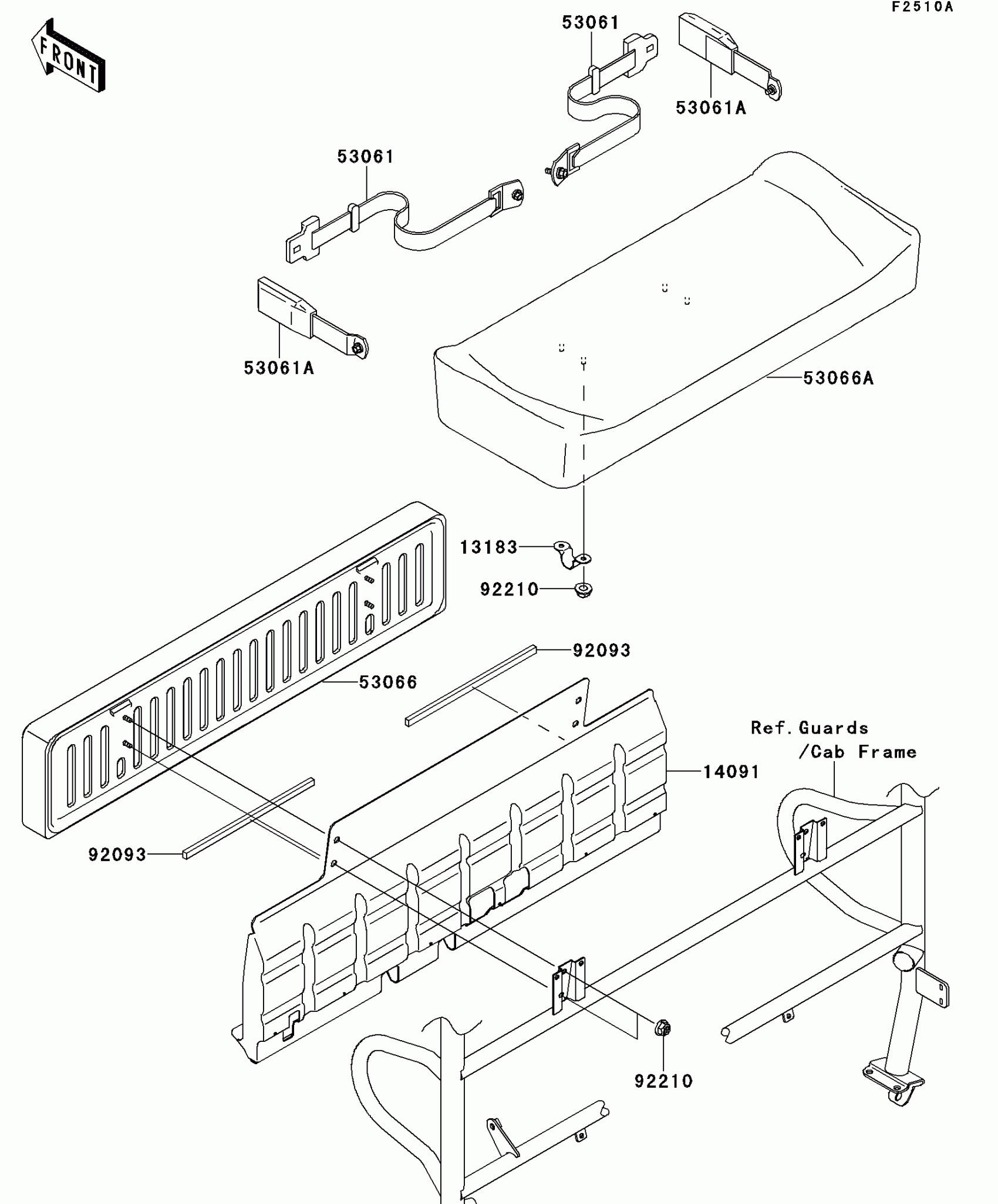 F2510A

FRONT

53061

53061A

53061

53061A

53066A

13183

92210

92093

53066

Ref. Guards /Cab Frame

14091

92093

92210