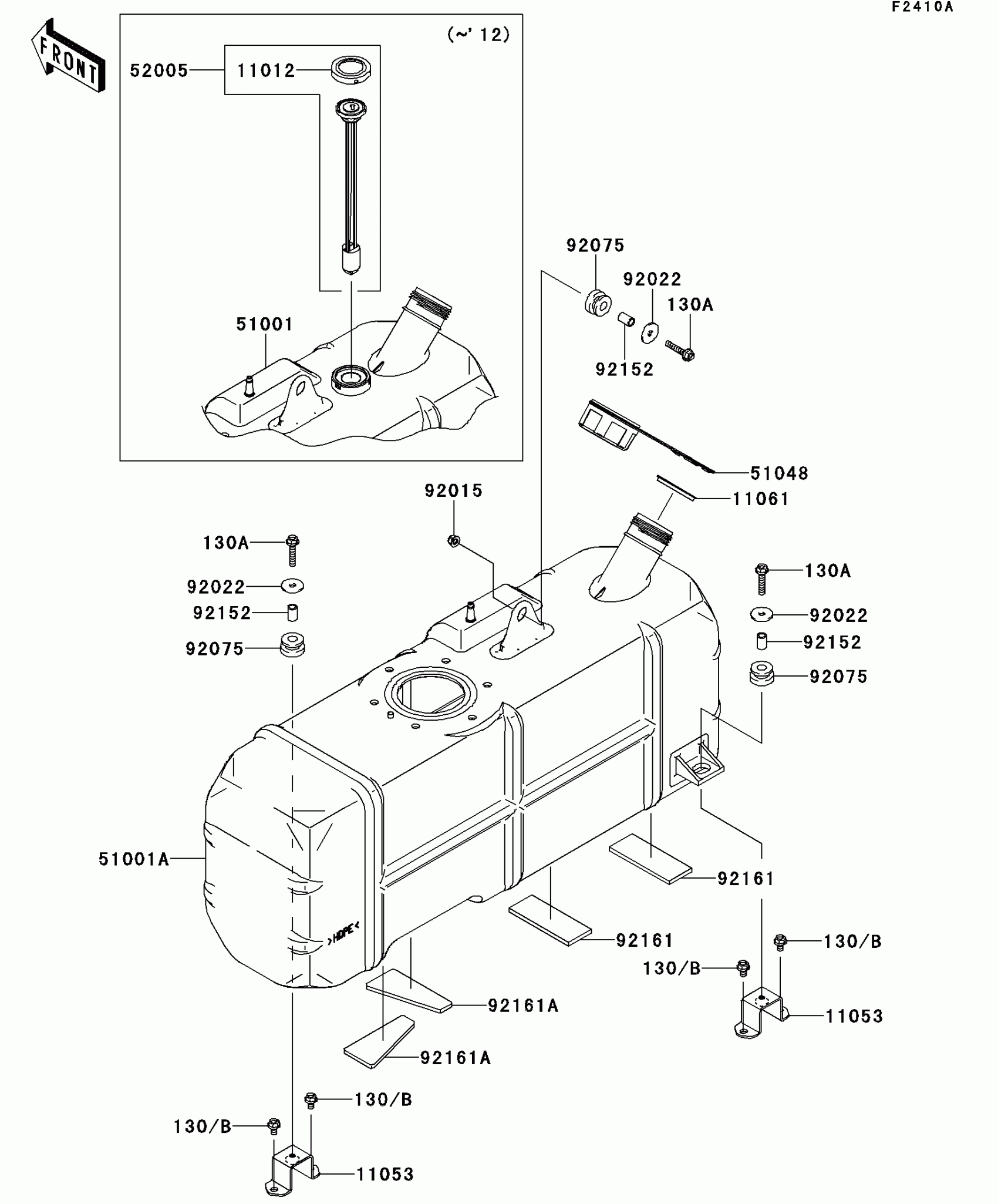 F2410A

FRONT

(~' 12)

52005
11012
51001

92075
92022
130A
92152

51048
11061
92015

130A
92022
92152
92075

130A
92022
92152
92075

51001A

>HDPE<

92161
92161
92161A
92161A

130/B
130/B
11053

130/B
130/B
11053