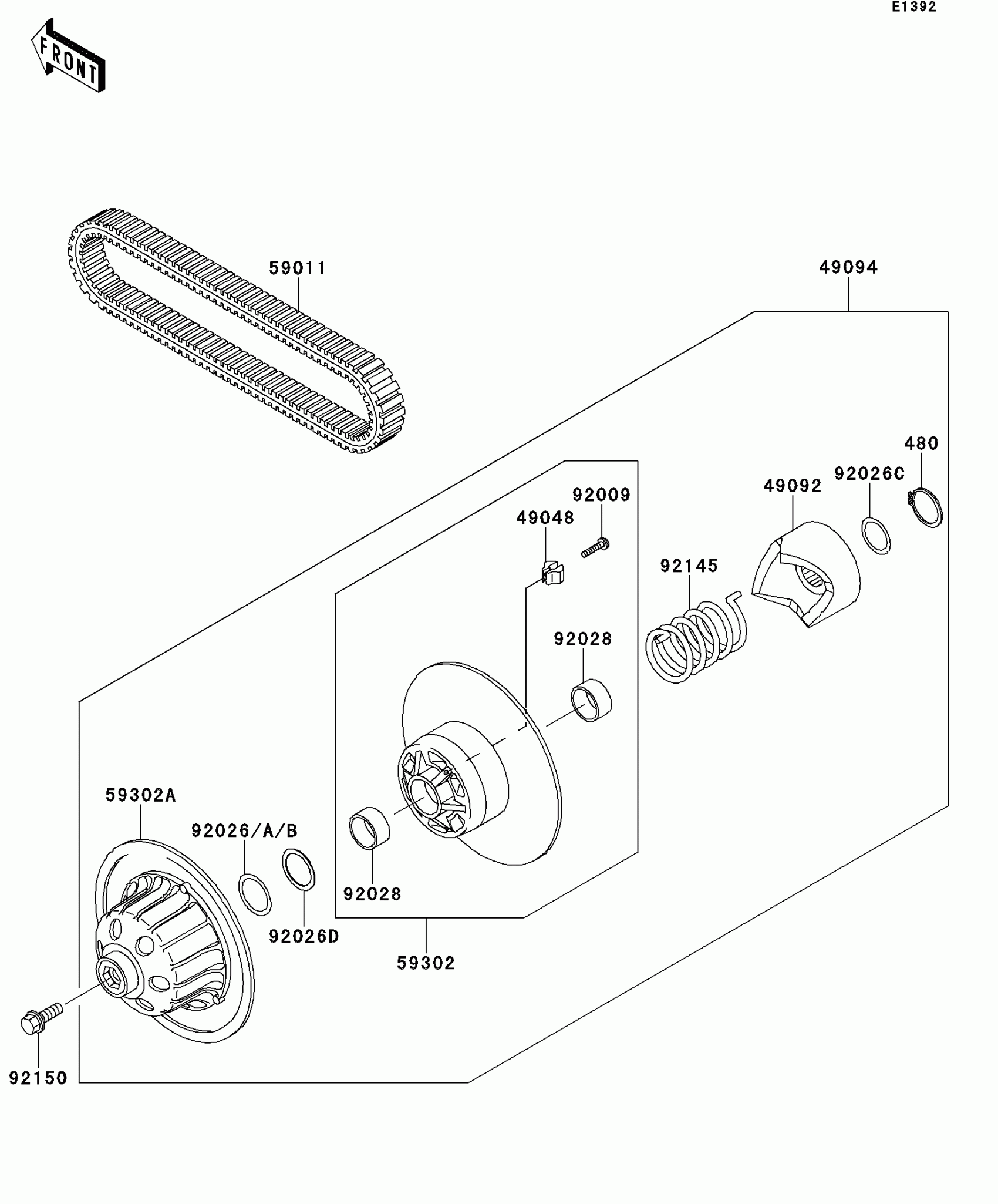 E1392

FRONT

59011

49094

480

92026C

49092

92009

49048

92145

92028

59302A

92026/A/B

92028

92026D

59302

92150