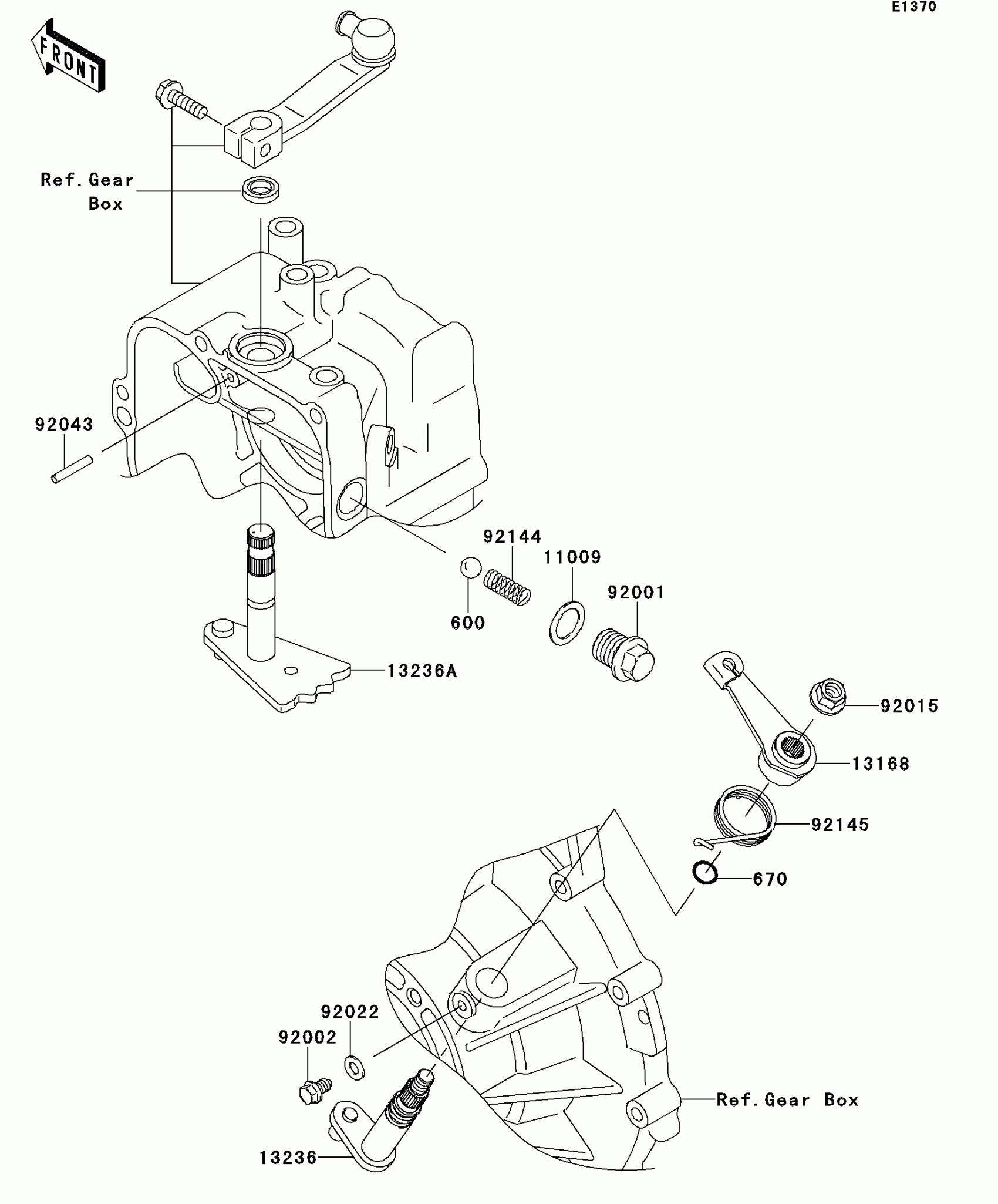 E1370

FRONT

Ref. Gear Box

92043

92144

11009

92001

600

13236A

92015

13168

92145

670

92022

92002

Ref. Gear Box

13236