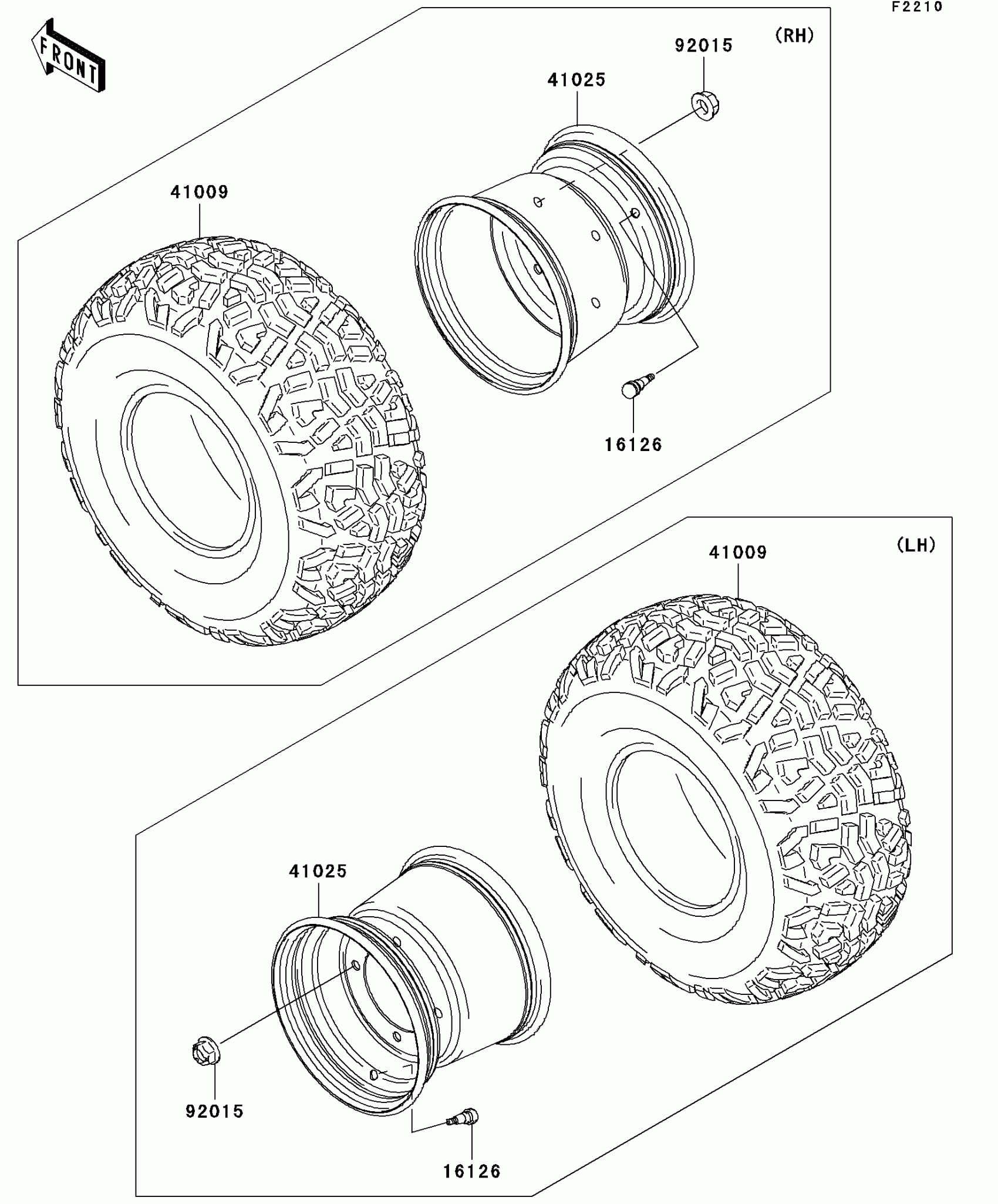 F2210

FRONT

(RH)

92015

41025

41009

16126

(LH)

41009

41025

92015

16126