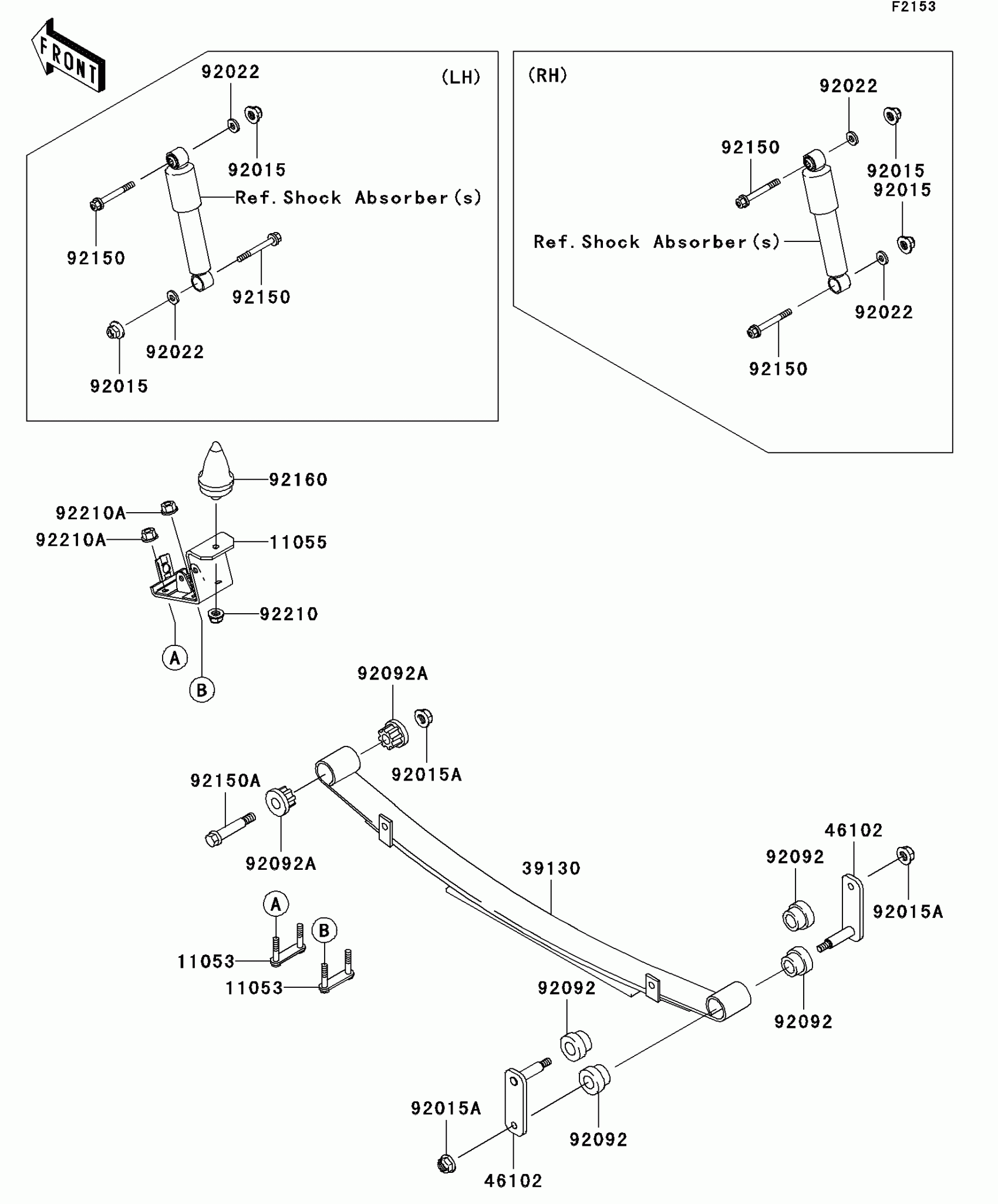 F2153

FRONT

(LH)

92022
92015
Ref. Shock Absorber(s)
92150
92150
92022
92015

(RH)

92022
92150
92015
92015
Ref. Shock Absorber(s)
92022
92150

92160
92210A
92210A
11055
92210
A
B

92092A
92015A
92150A
92092A
39130
46102
92092
92015A
A
B
11053
11053
92092
92092
92015A
92092
46102