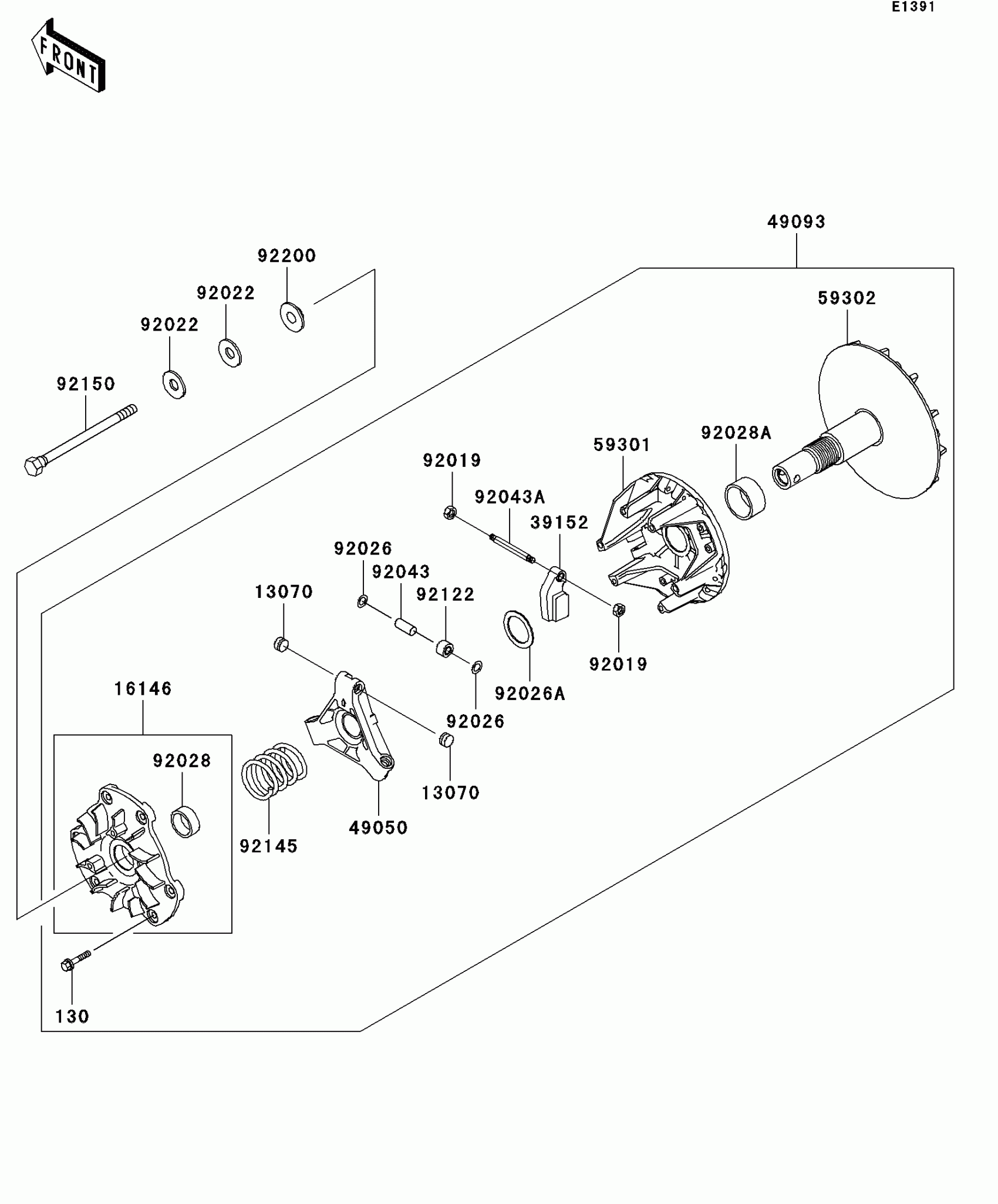 E1391

FRONT

49093
92200
92022
92022
59302
92150
92028A
59301
92019
92043A
39152
92026
92043
92122
13070
92019
92026A
16146
92026
92028
13070
49050
92145
130