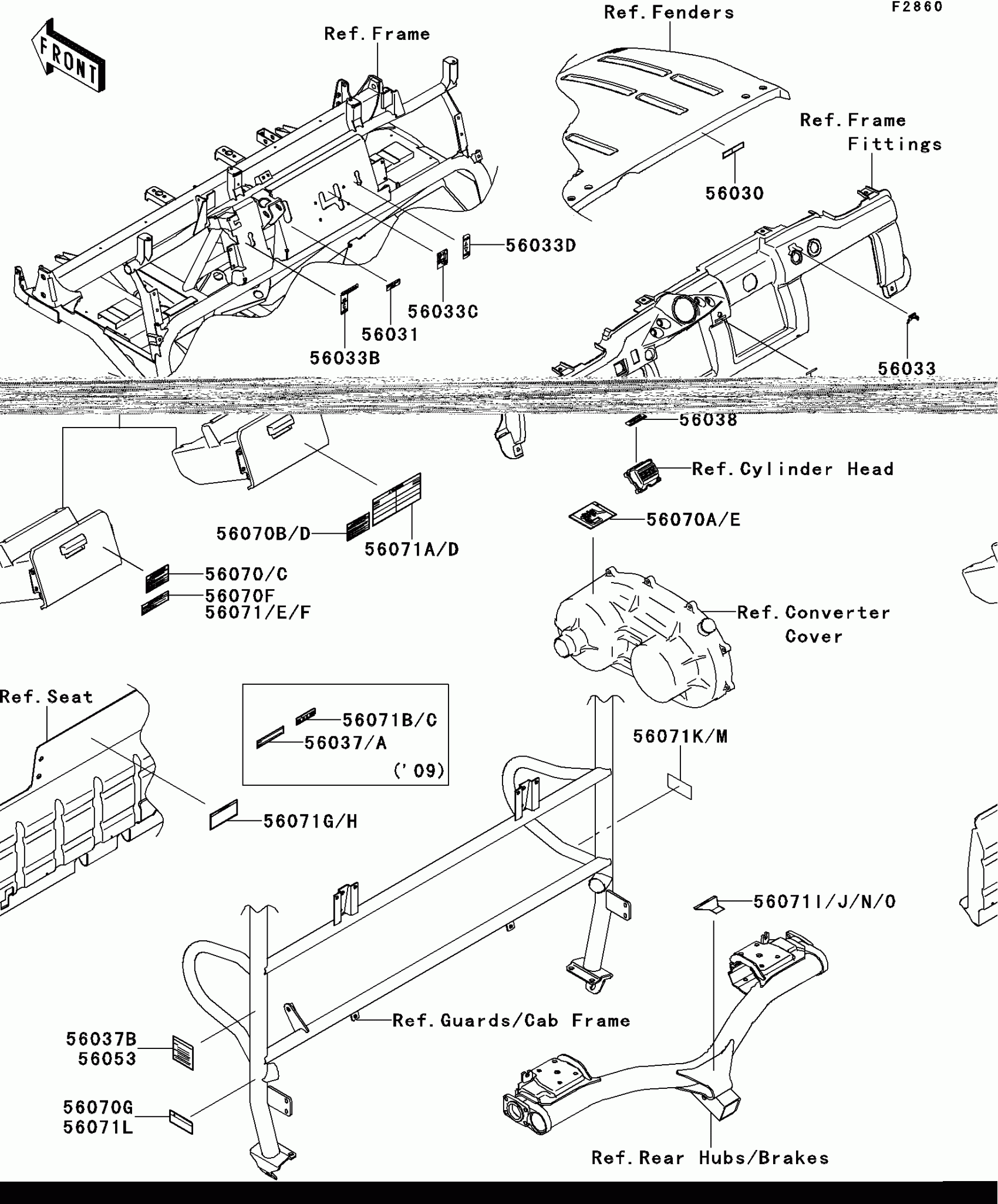 F2860

FRONT

Ref. Frame

Ref. Fenders

Ref. Frame Fittings

56030

56033D

56033C

56031

56033B

56033

56038

Ref. Cylinder Head

56070A/E

56070B/D

56071A/D

56070/C

56070F

56071/E/F

Ref. Converter Cover

Ref. Seat

56071B/C

56037/A

('09)

56071K/M

56071G/H

56071I/J/N/O

Ref. Guards/Cab Frame

56037B

56053

56070G

56071L

Ref. Rear Hubs/Brakes