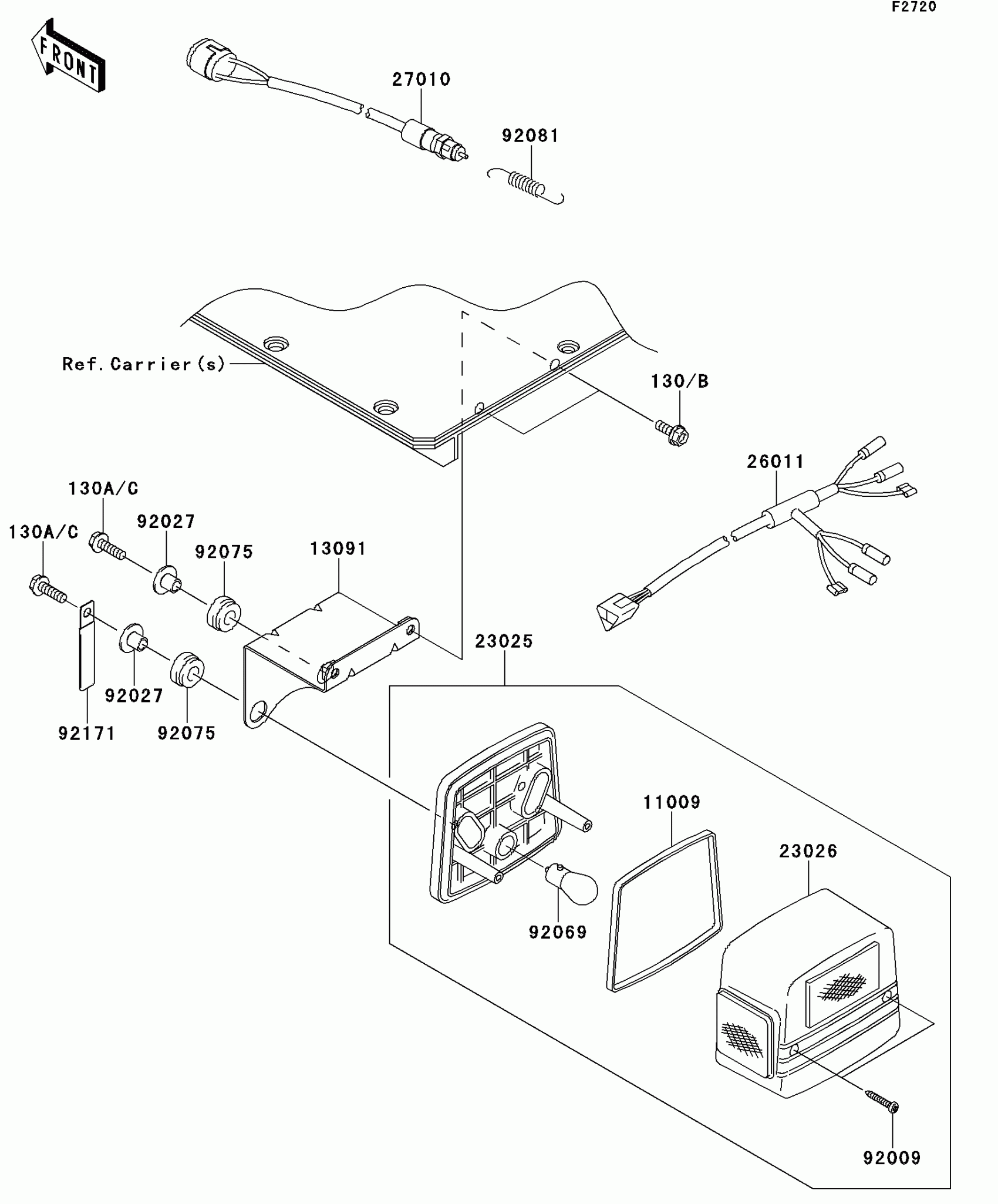 F2720

FRONT

27010

92081

Ref. Carrier(s)

130/B

26011

130A/C

92027

130A/C

92075

13091

23025

92027

92171

92075

11009

23026

92069

92009