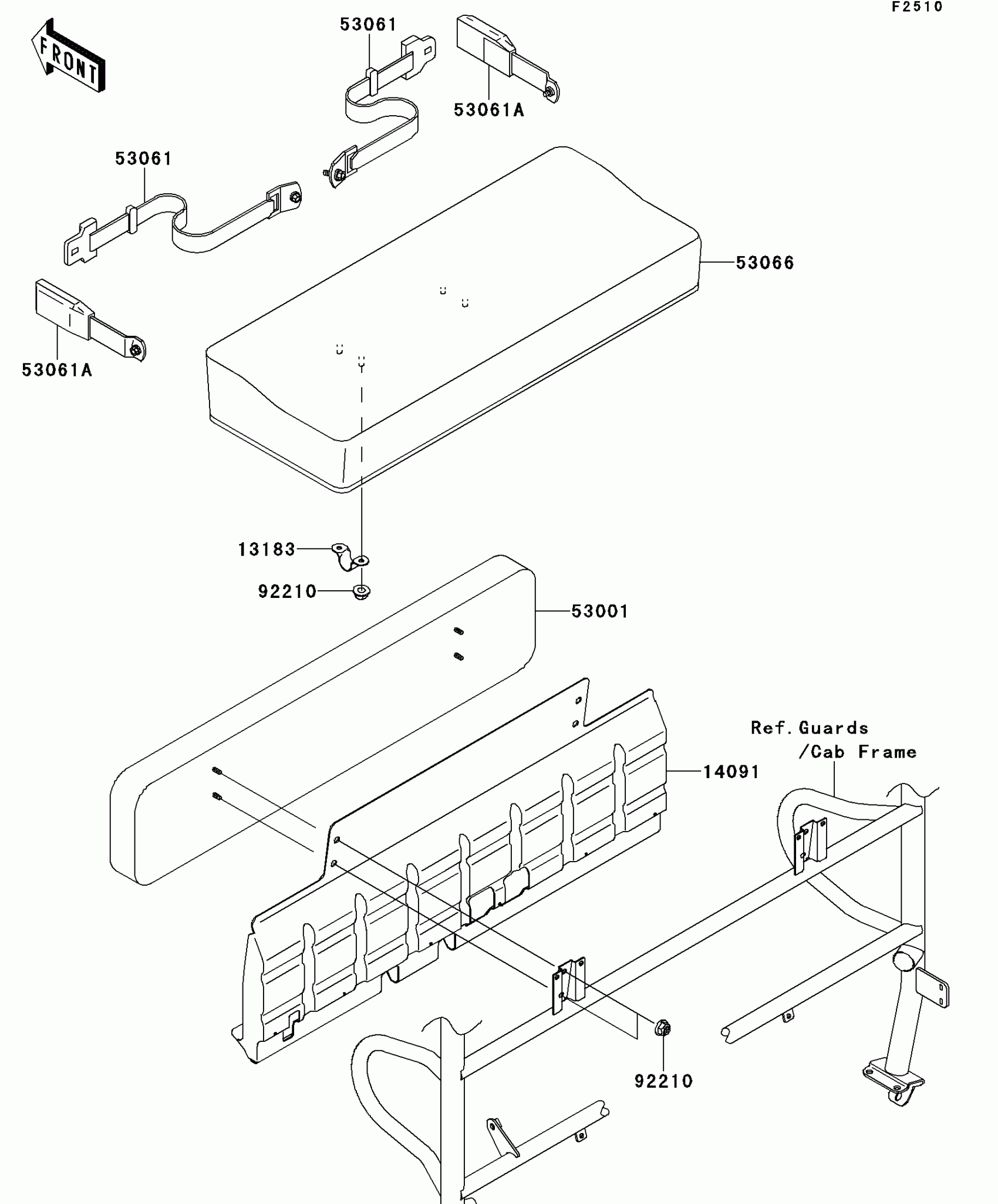 F2510

FRONT

53061

53061A

53061

53066

53061A

13183

92210

53001

Ref. Guards /Cab Frame

14091

92210