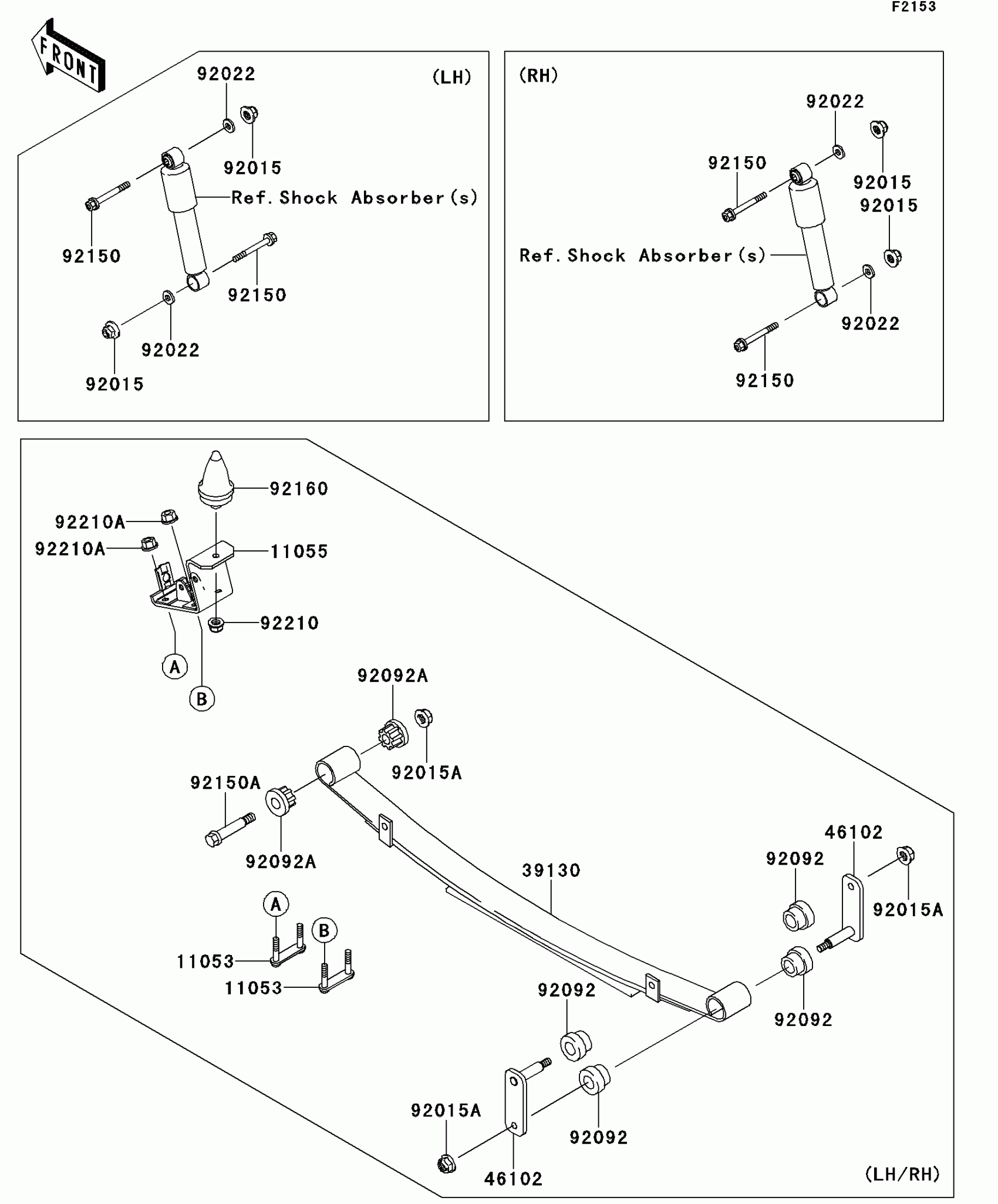 F2153

FRONT

(LH)

92022
92015
Ref. Shock Absorber(s)
92150
92150
92022
92015

(RH)

92022
92150
92015
92015
Ref. Shock Absorber(s)
92022
92150

92160
92210A
92210A
11055
92210
A
B
92092A
92015A
92150A
92092A
39130
46102
92092
92015A
A
B
11053
11053
92092
92092
92015A
92092
46102
(LH/RH)