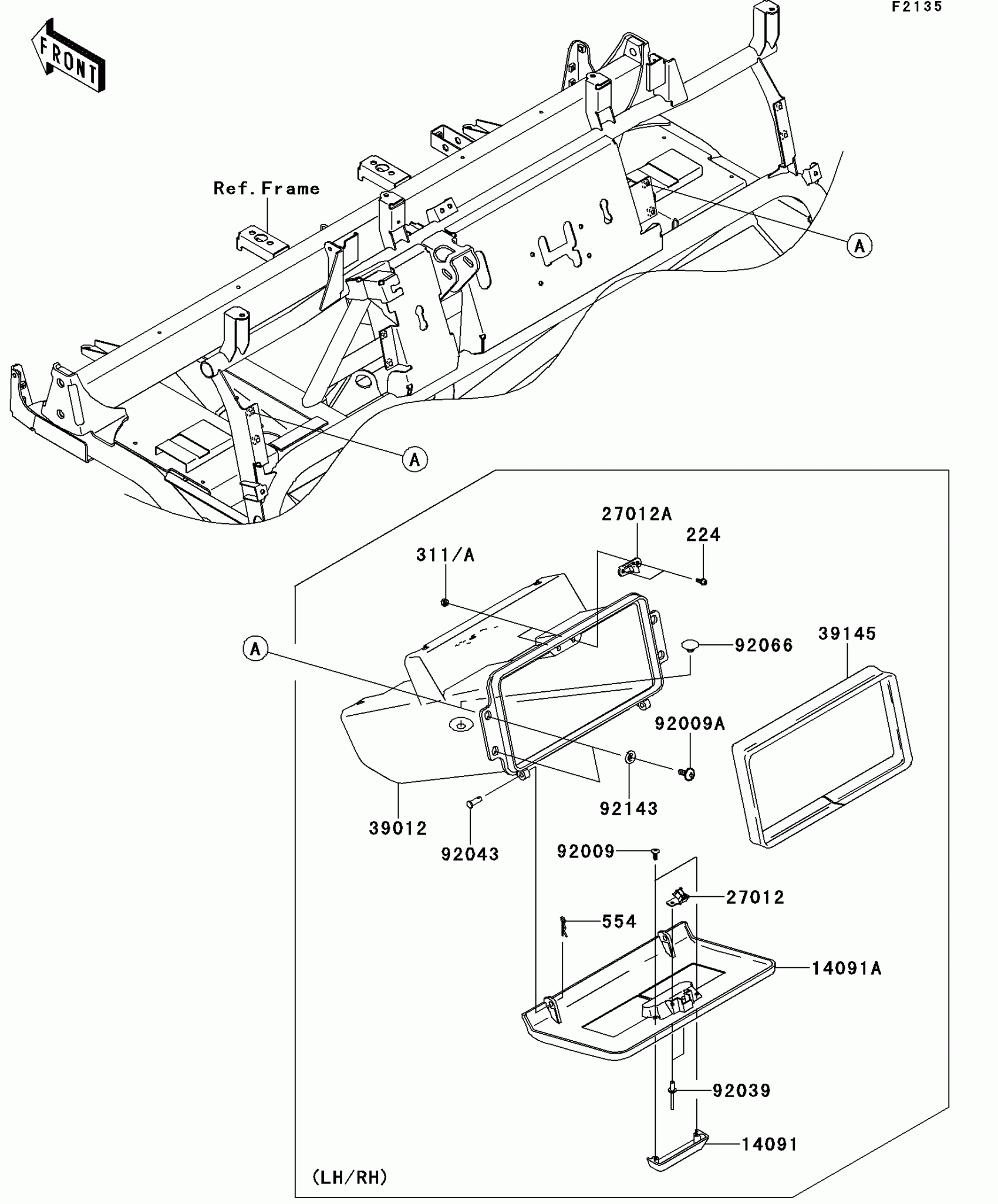 F2135

FRONT

Ref.Frame

A

A

27012A

224

311/A

A

92066

39145

92009A

92143

39012

92043

92009

27012

554

14091A

92039

14091

(LH/RH)