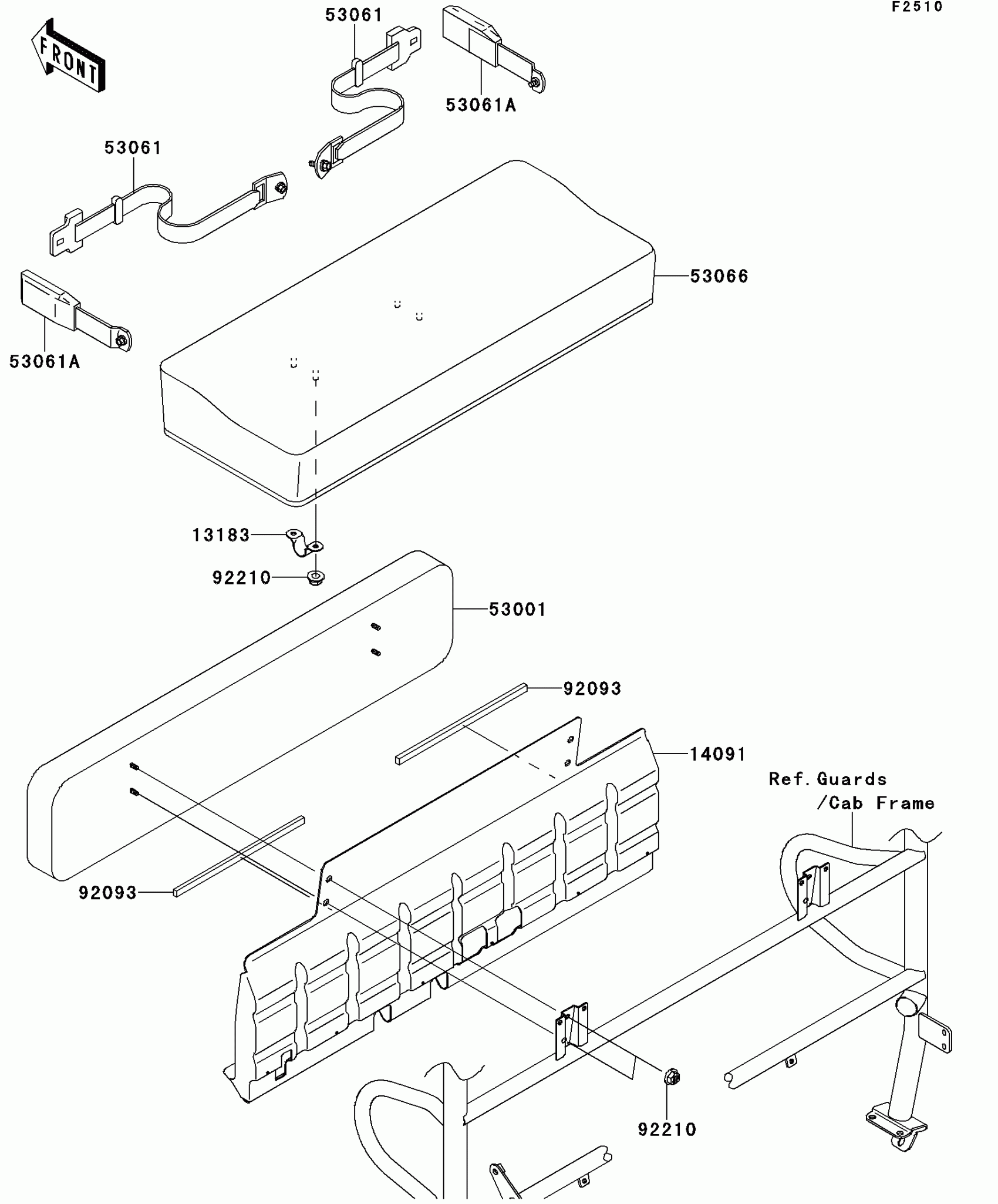 F2510

FRONT

53061

53061A

53061

53066

53061A

13183

92210

53001

92093

14091

Ref. Guards
/Cab Frame

92093

92210