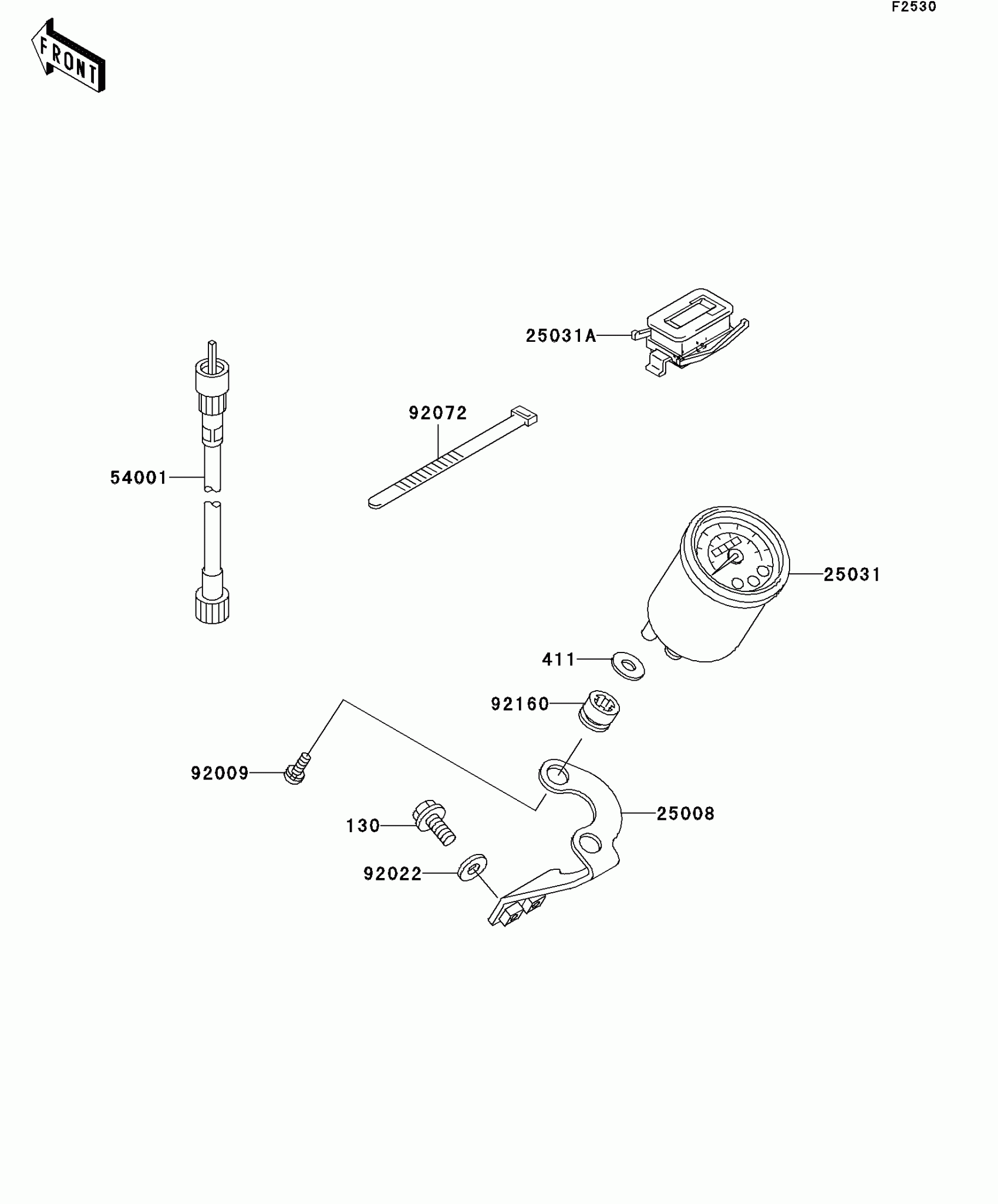 F2530

FRONT

25031A

92072

54001

25031

411

92160

92009

25008

130

92022