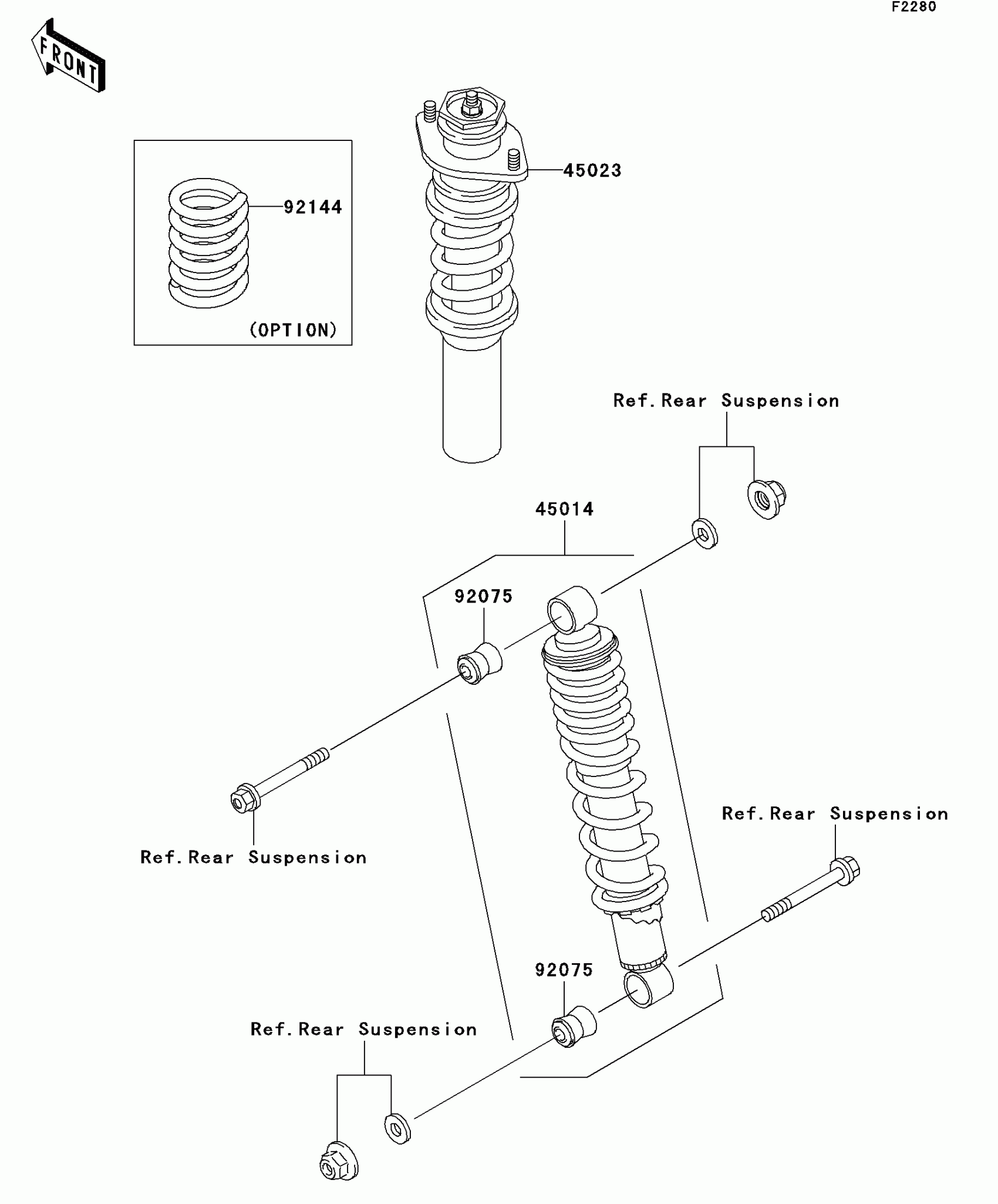 F2280

FRONT

92144

(OPTION)

45023

Ref.Rear Suspension

45014

92075

Ref.Rear Suspension

Ref.Rear Suspension

92075

Ref.Rear Suspension