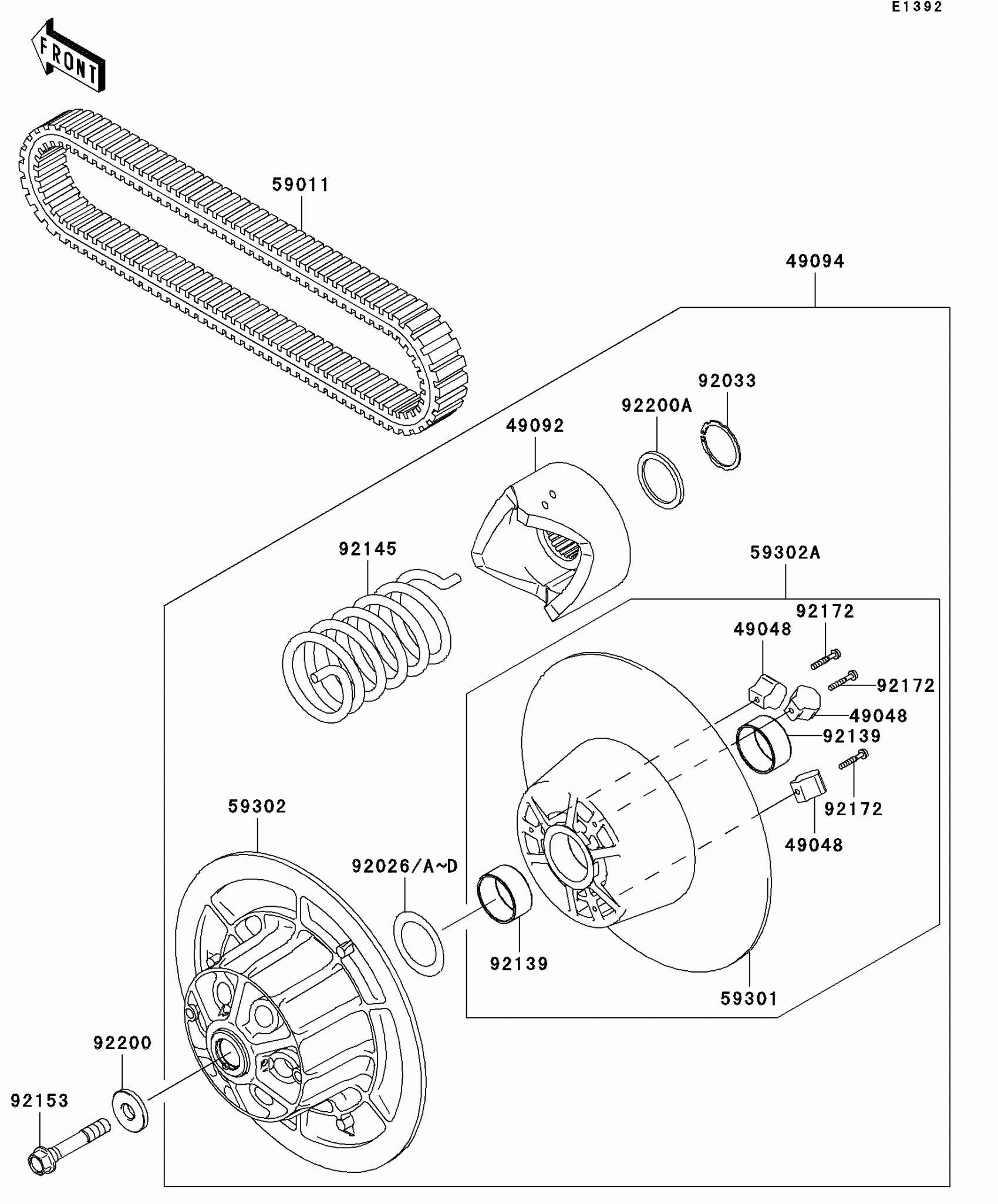 E1392

FRONT

59011

49094

92033

92200A

49092

92145

59302A

92172

49048

92172

49048

92139

92172

49048

59302

92026/A~D

92139

59301

92200

92153