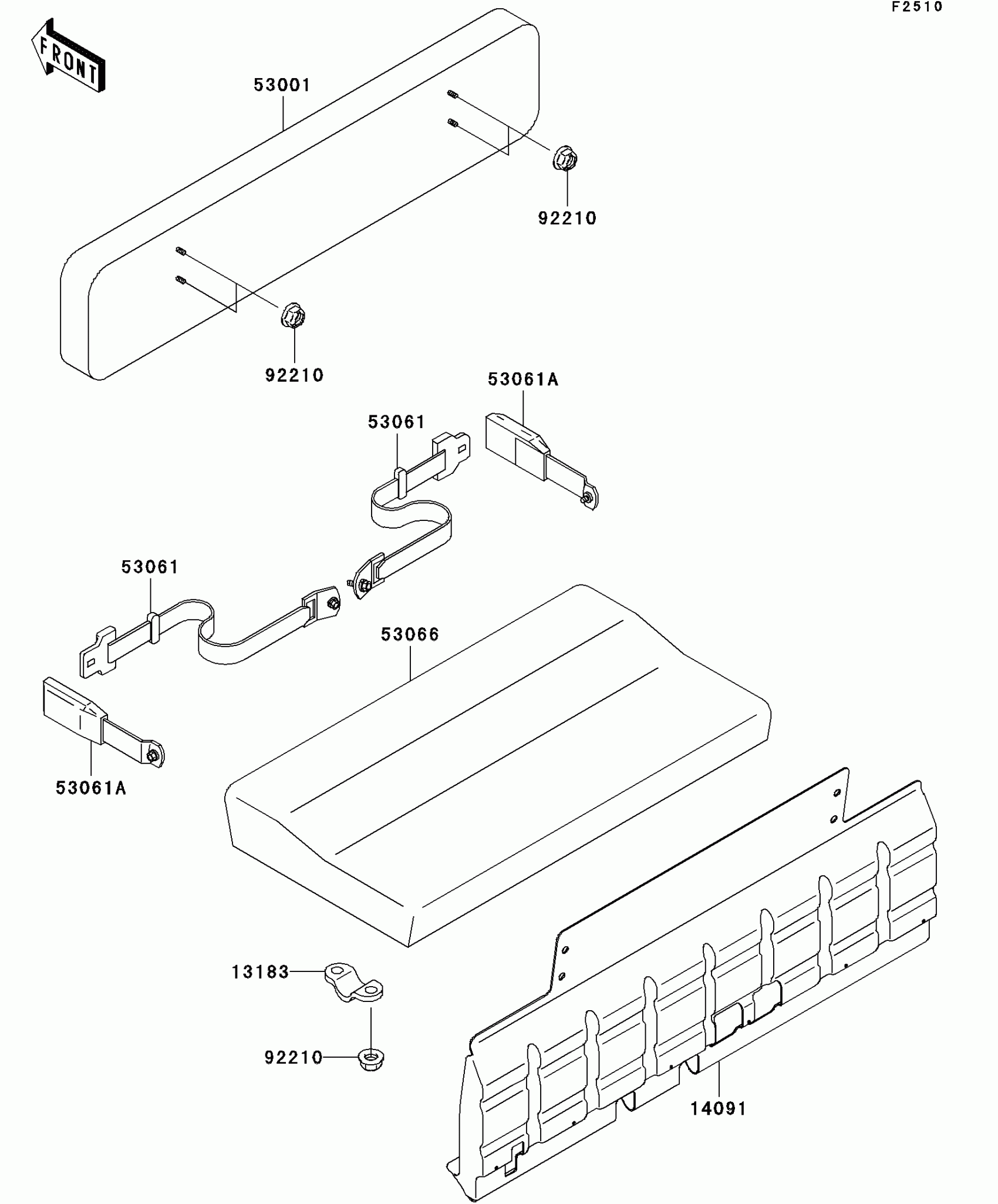 F2510

FRONT

53001

92210

92210

53061A

53061

53061

53066

53061A

13183

92210

14091