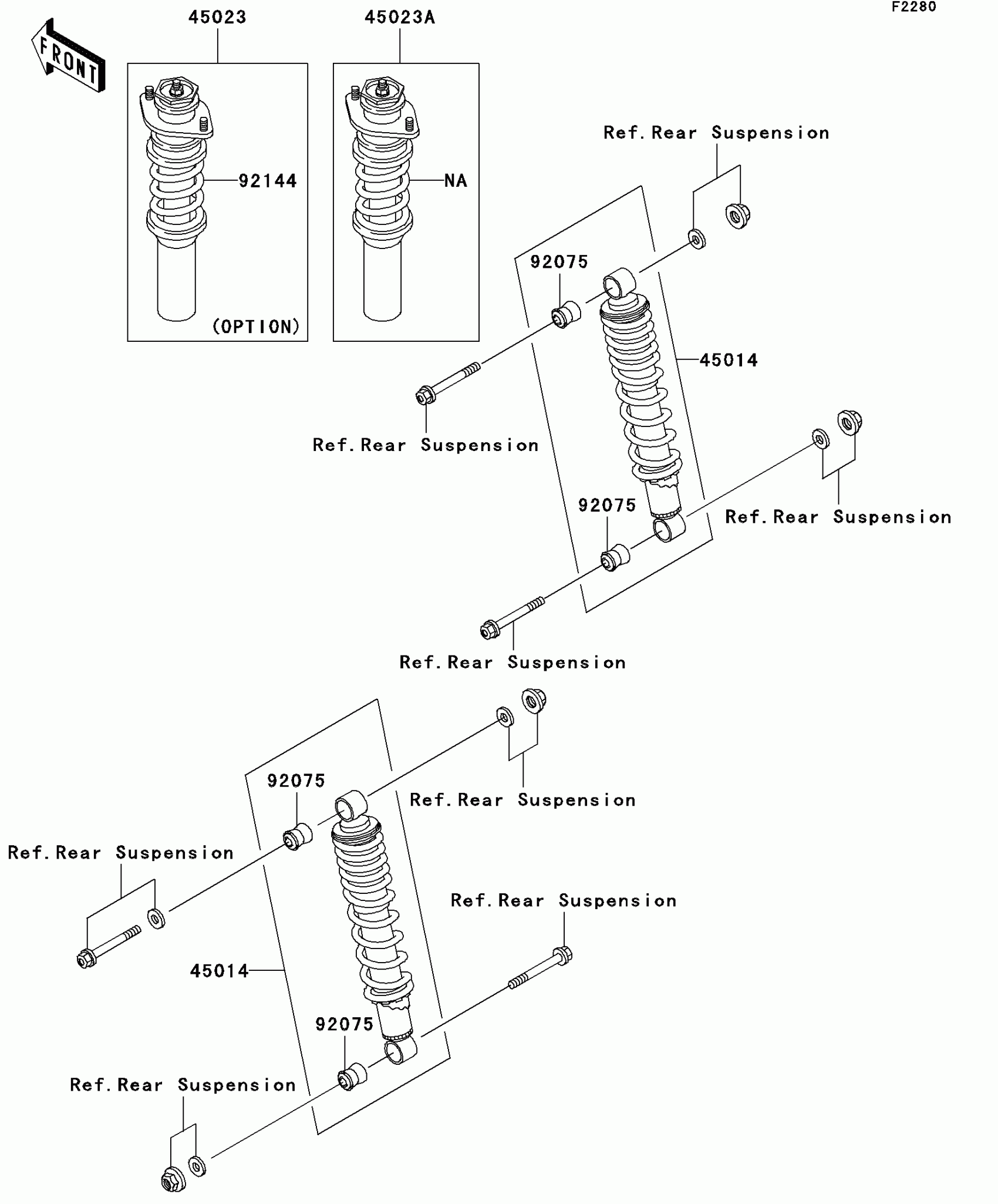 F2280

FRONT

45023

45023A

92144

NA

(OPTION)

Ref.Rear Suspension

92075

45014

Ref.Rear Suspension

92075

Ref.Rear Suspension

Ref.Rear Suspension

92075

Ref.Rear Suspension

Ref.Rear Suspension

Ref.Rear Suspension

45014

92075

Ref.Rear Suspension