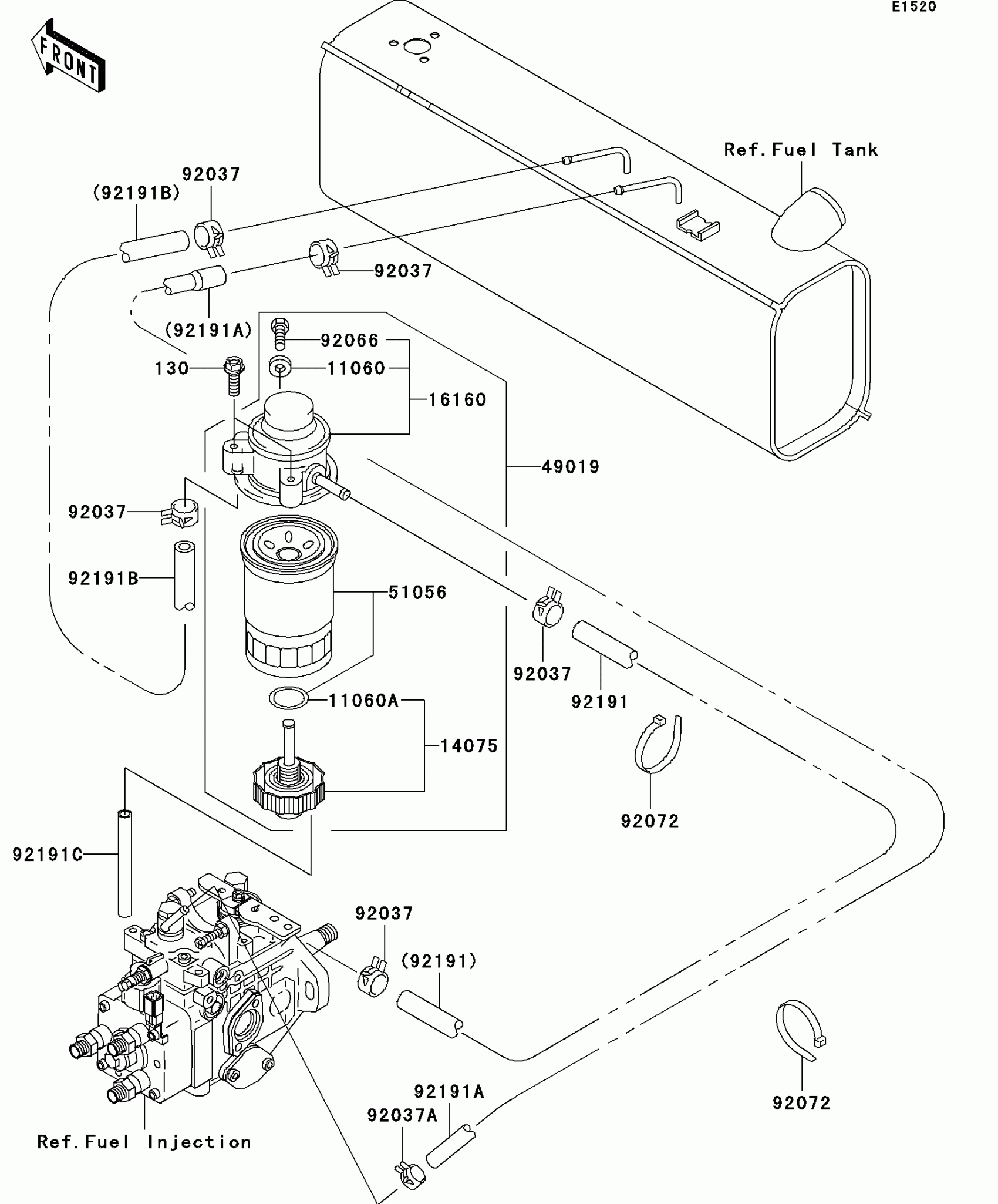 E1520

FRONT

Ref.Fuel Tank

92037

(92191B)

92037

(92191A)

92066

130

11060

16160

49019

92037

92191B

51056

92037

92191

11060A

14075

92072

92191C

92037

(92191)

92072

92191A

92037A

Ref.Fuel Injection