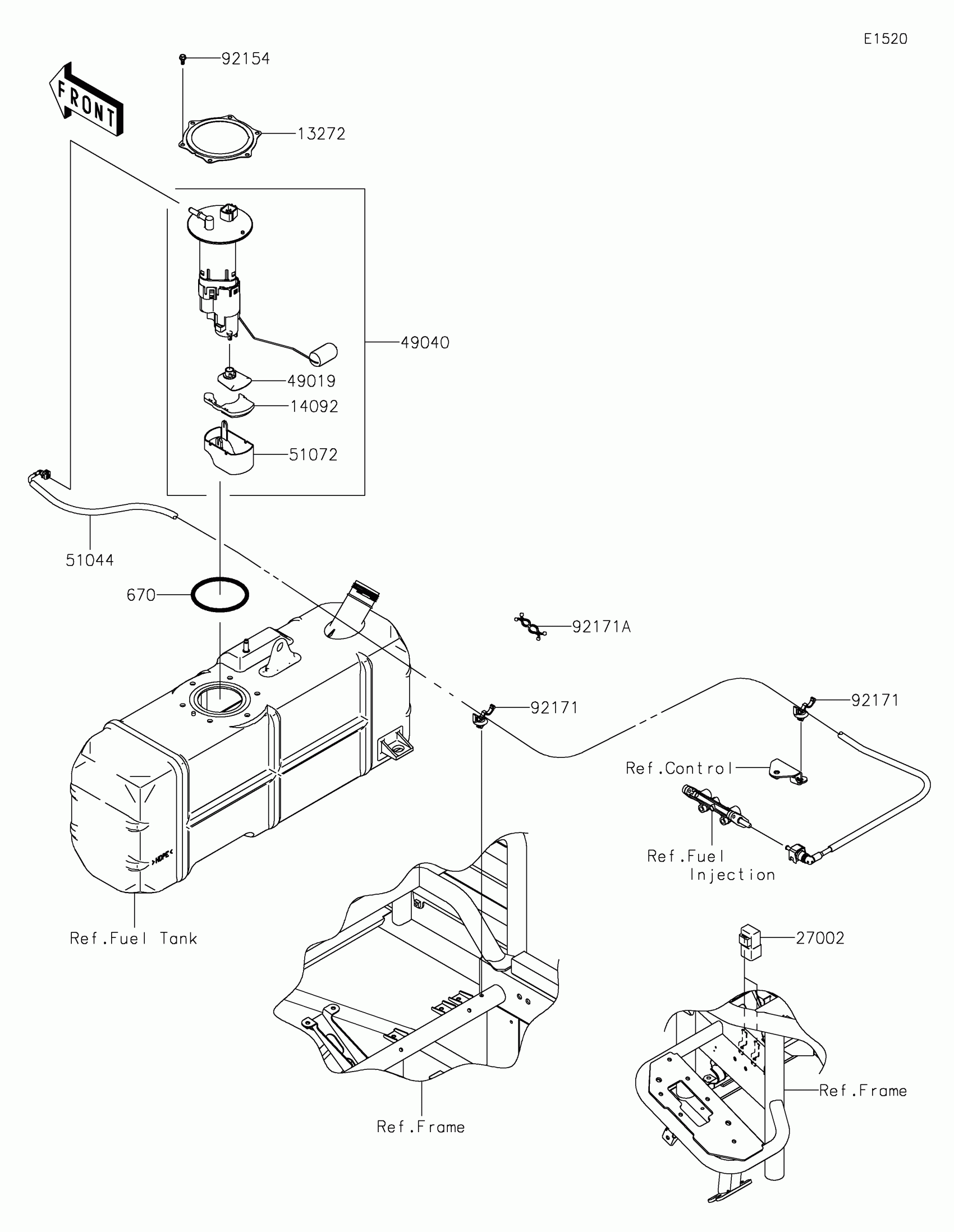 E1520

FRONT

92154

13272

49040

49019

14092

51072

51044

670

92171A

92171

92171

Ref.Control

Ref.Fuel Injection

>HDPE<

Ref.Fuel Tank

27002

Ref.Frame

Ref.Frame