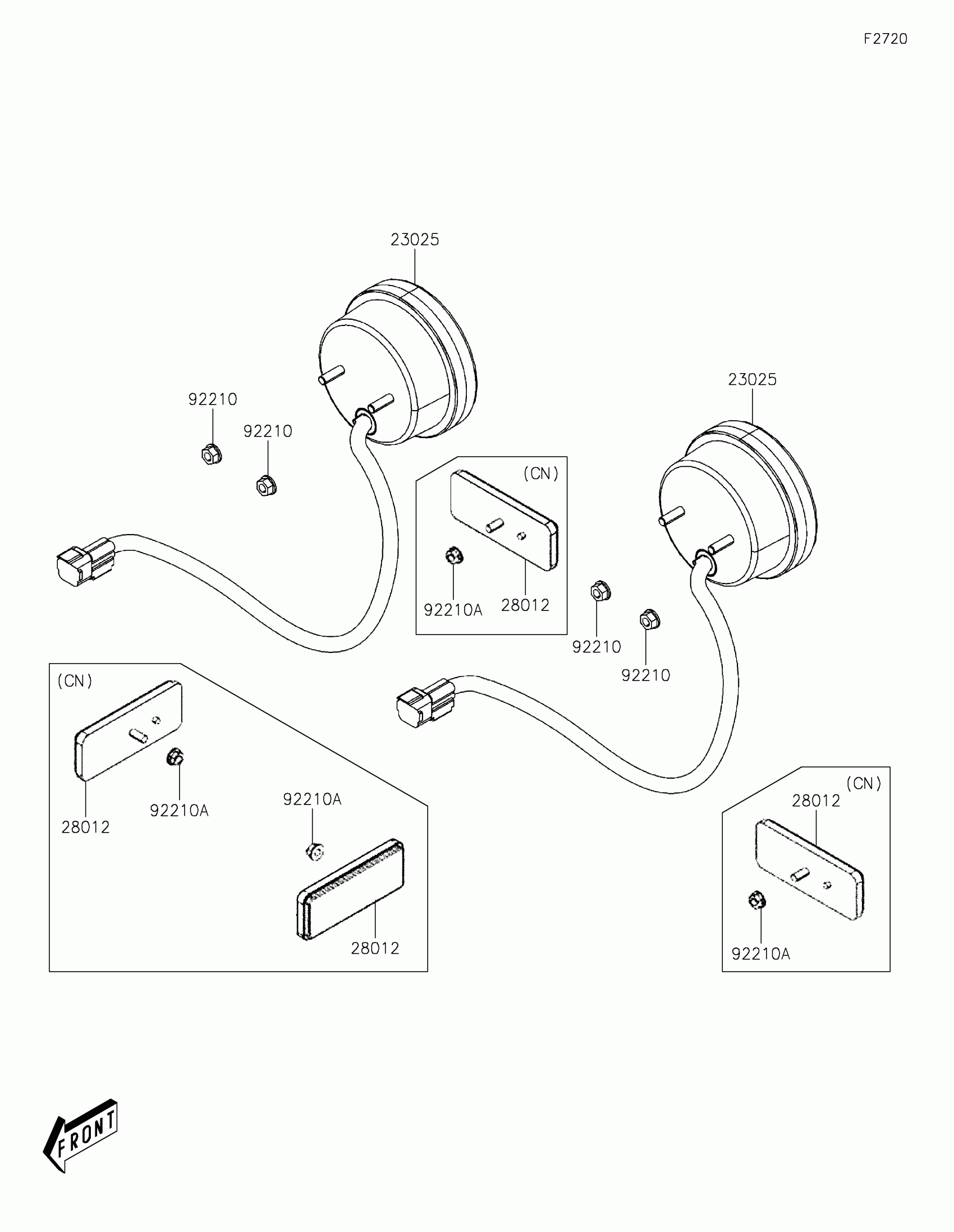 F2720

23025

92210

92210

23025

(CN)

92210A

28012

92210

92210

(CN)

28012

92210A

92210A

28012

(CN)

28012

92210A

FRONT