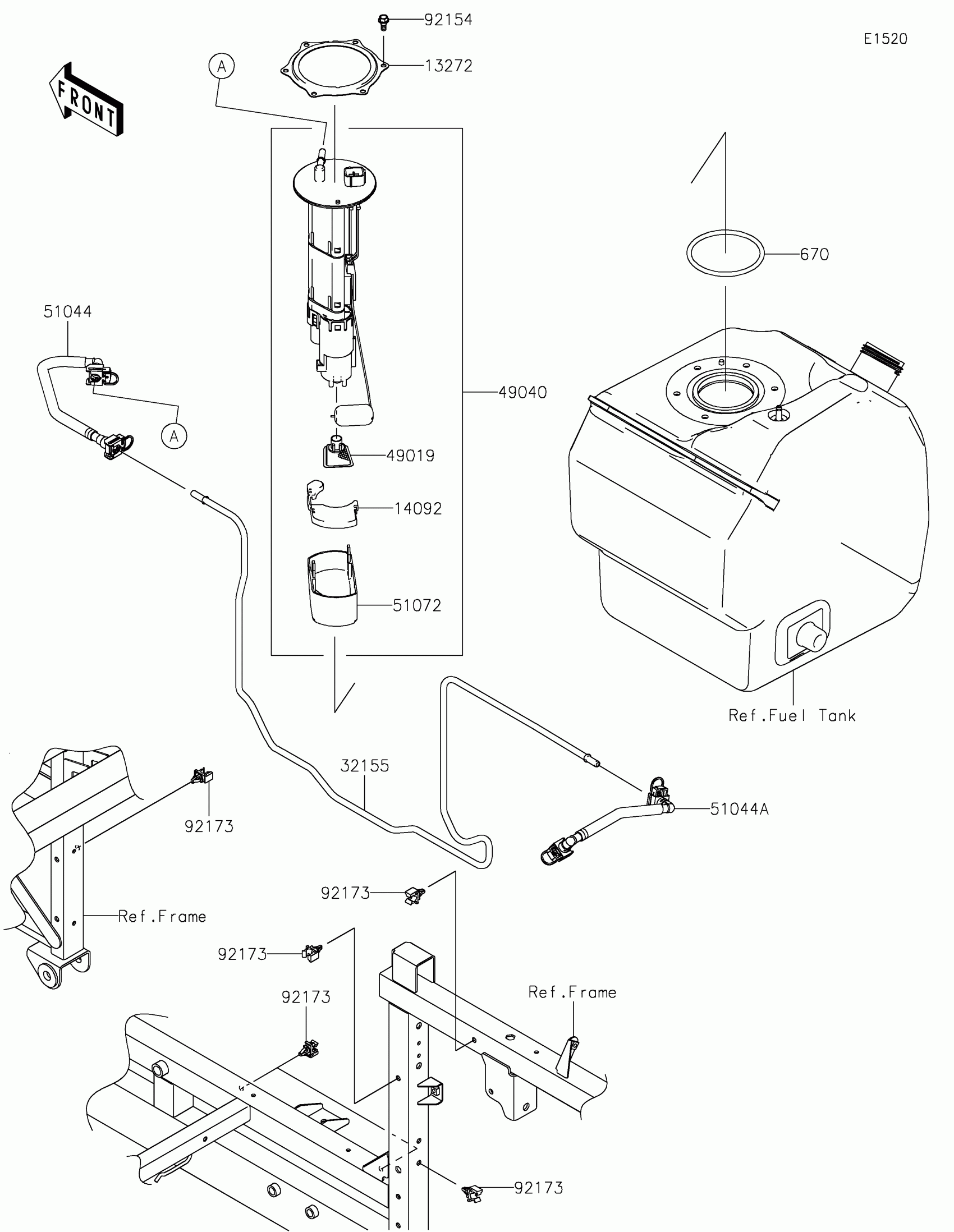 92154
E1520
A
13272
FRONT
670
51044
49040
A
49019
14092
51072
Ref.Fuel Tank
32155
92173
51044A
92173
Ref.Frame
92173
92173
Ref.Frame
92173