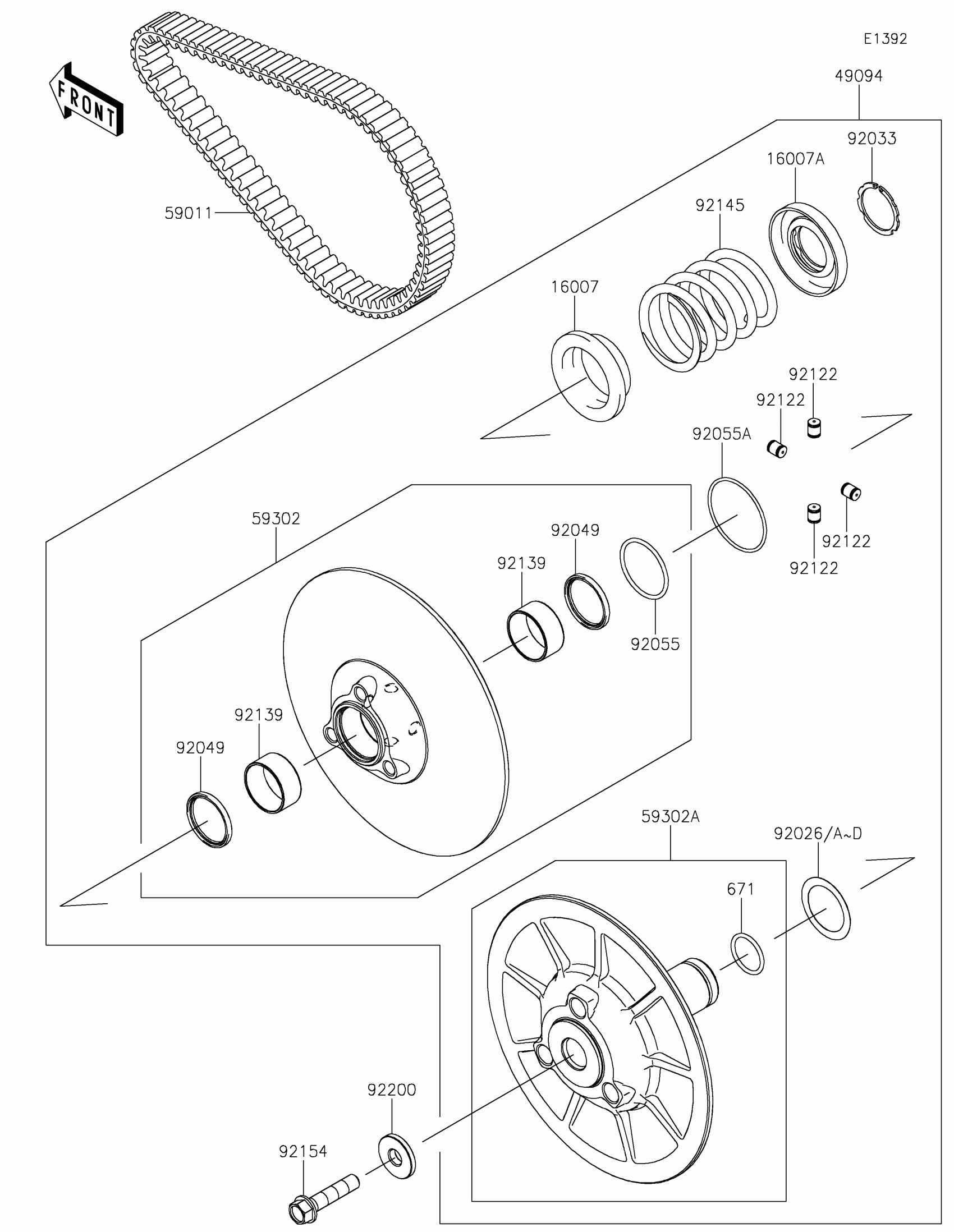 E1392

FRONT

49094

92033

16007A

92145

59011

16007

92122

92122

92055A

92122

92122

59302

92049

92139

92055

92139

92049

59302A

92026/A~D

671

92200

92154