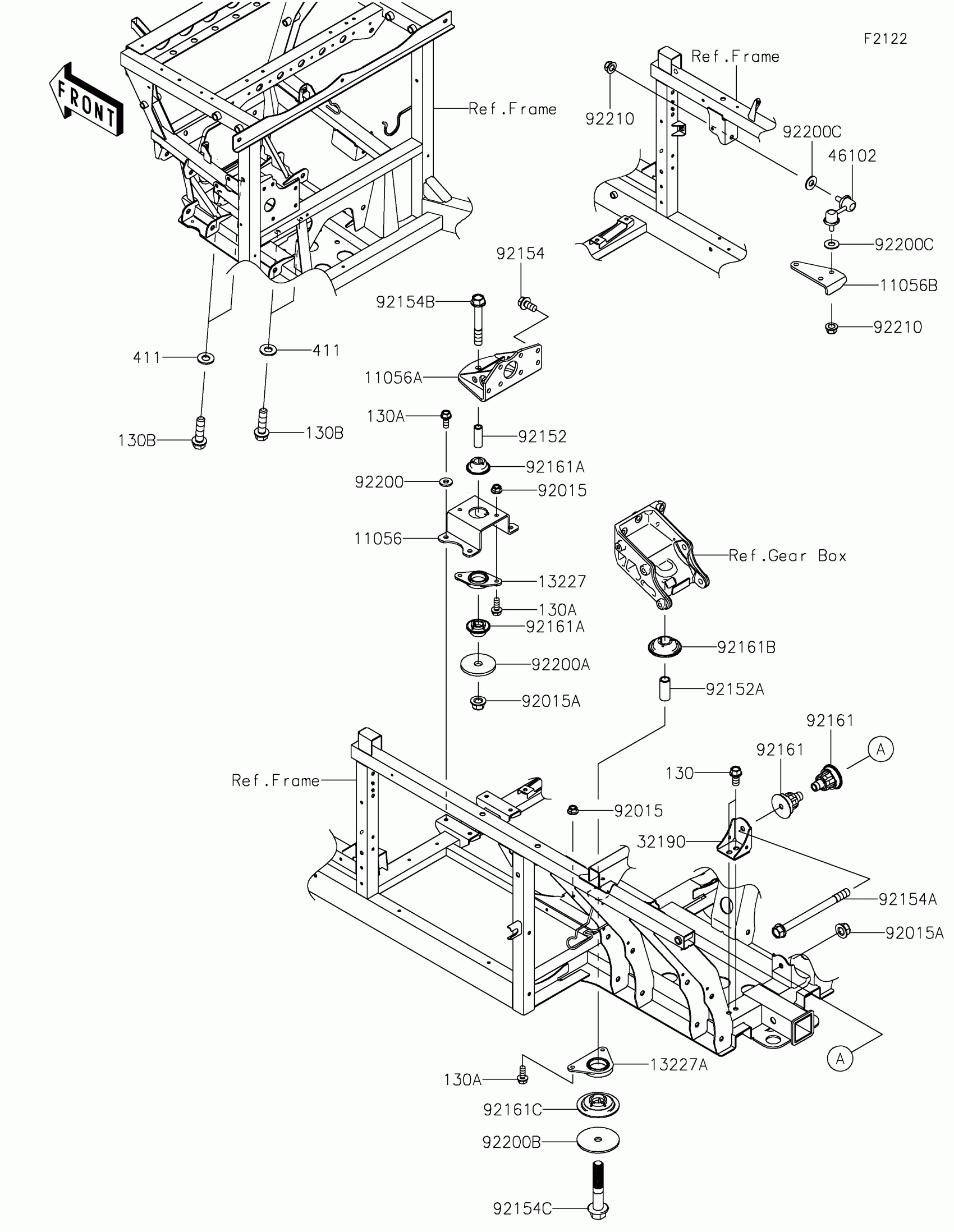 F2122

FRONT

Ref.Frame

Ref.Frame

92210

92200C

46102

92200C

11056B

92210

92154

92154B

11056A

411

411

130B

130B

130A

92152

92161A

92200

92015

11056

13227

130A

92161A

92200A

92015A

Ref.Gear Box

92161B

92152A

92161

92161

A

130

Ref.Frame

92015

32190

92154A

92015A

A

13227A

130A

92161C

92200B

92154C