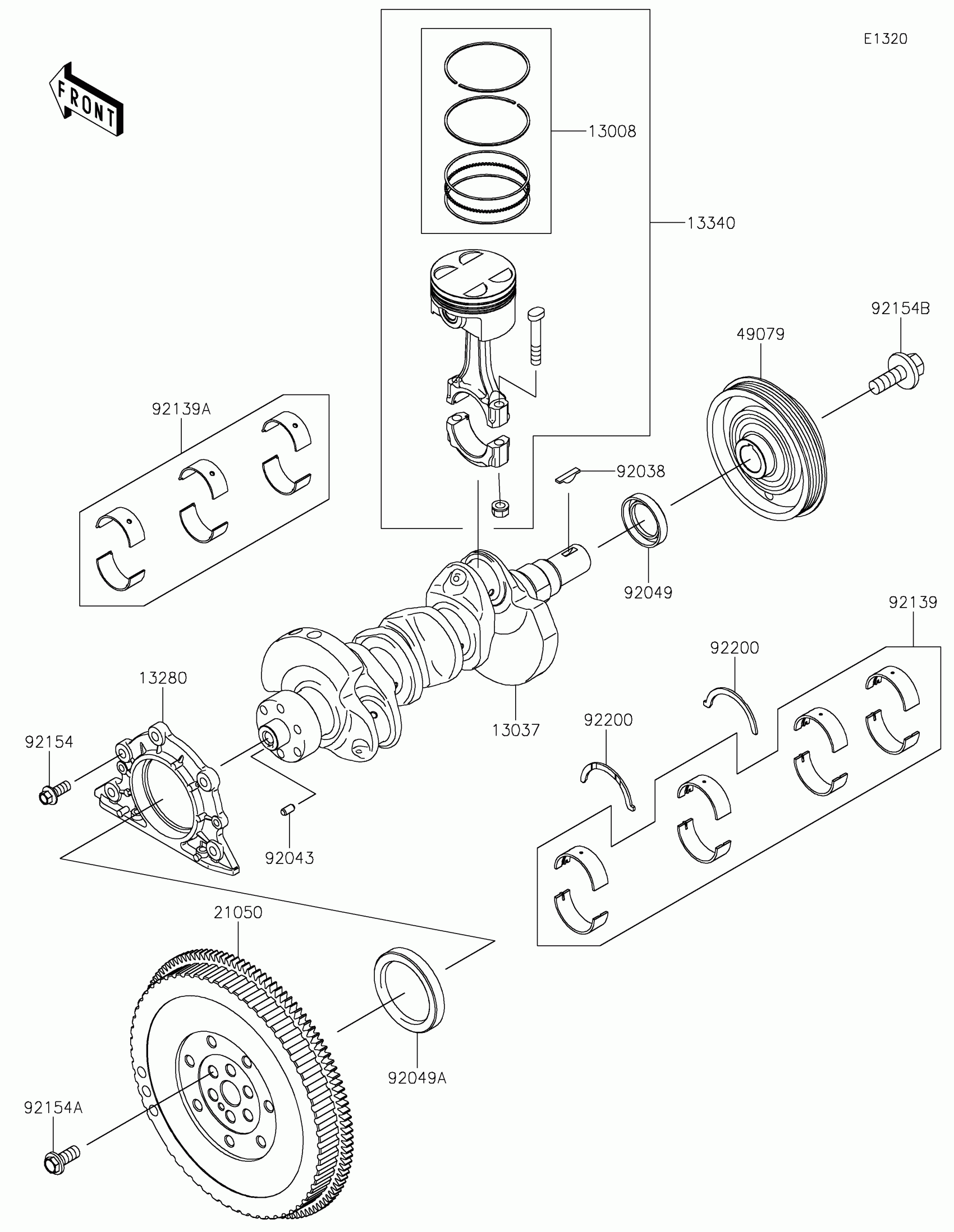 E1320

FRONT

13008

13340

92154B

49079

92139A

92038

92049

92139

92200

13280

13037

92200

92154

92043

21050

92049A

92154A