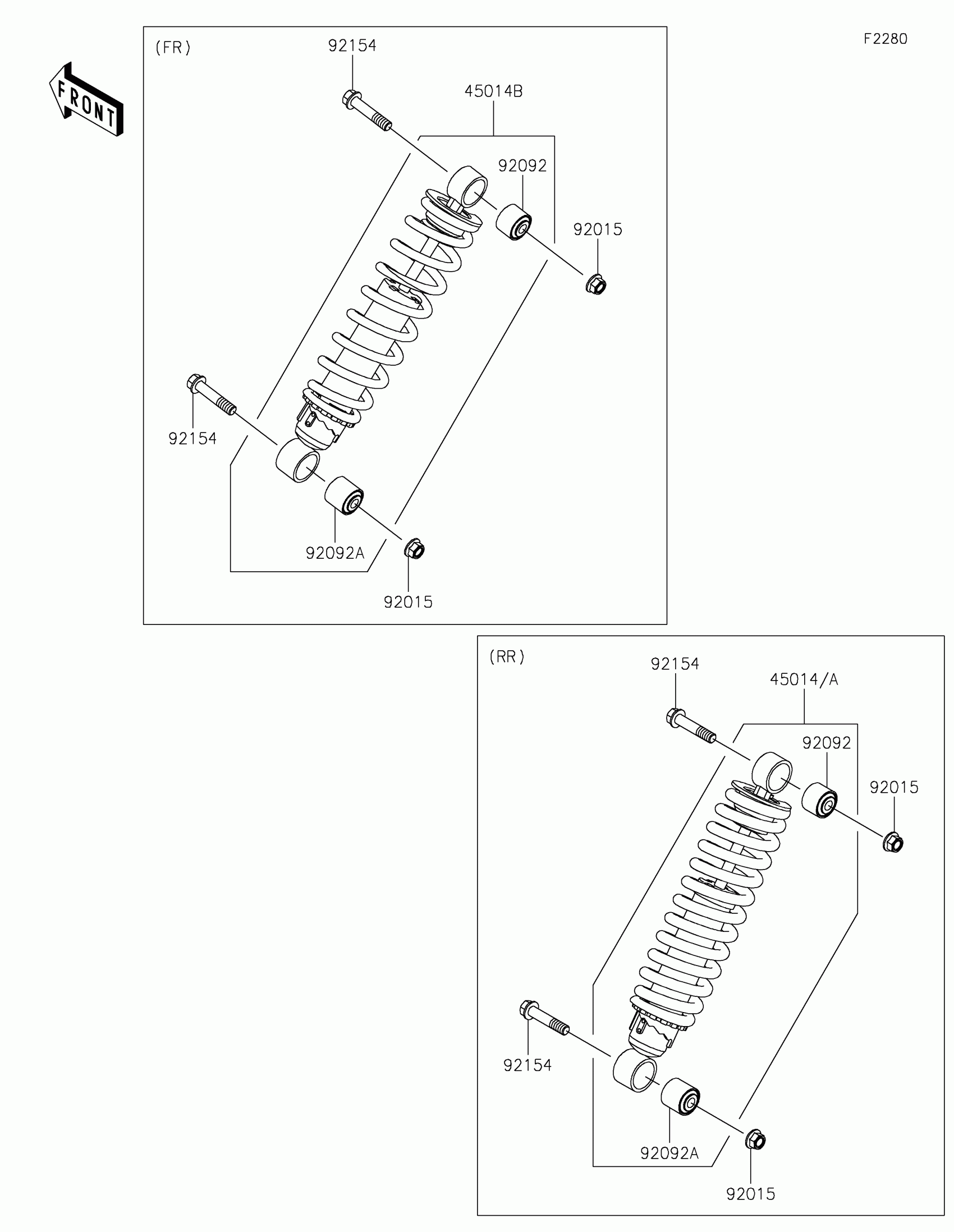 F2280

FRONT

(FR)

92154

45014B

92092

92015

92154

92092A

92015

(RR)

92154

45014/A

92092

92015

92154

92092A

92015