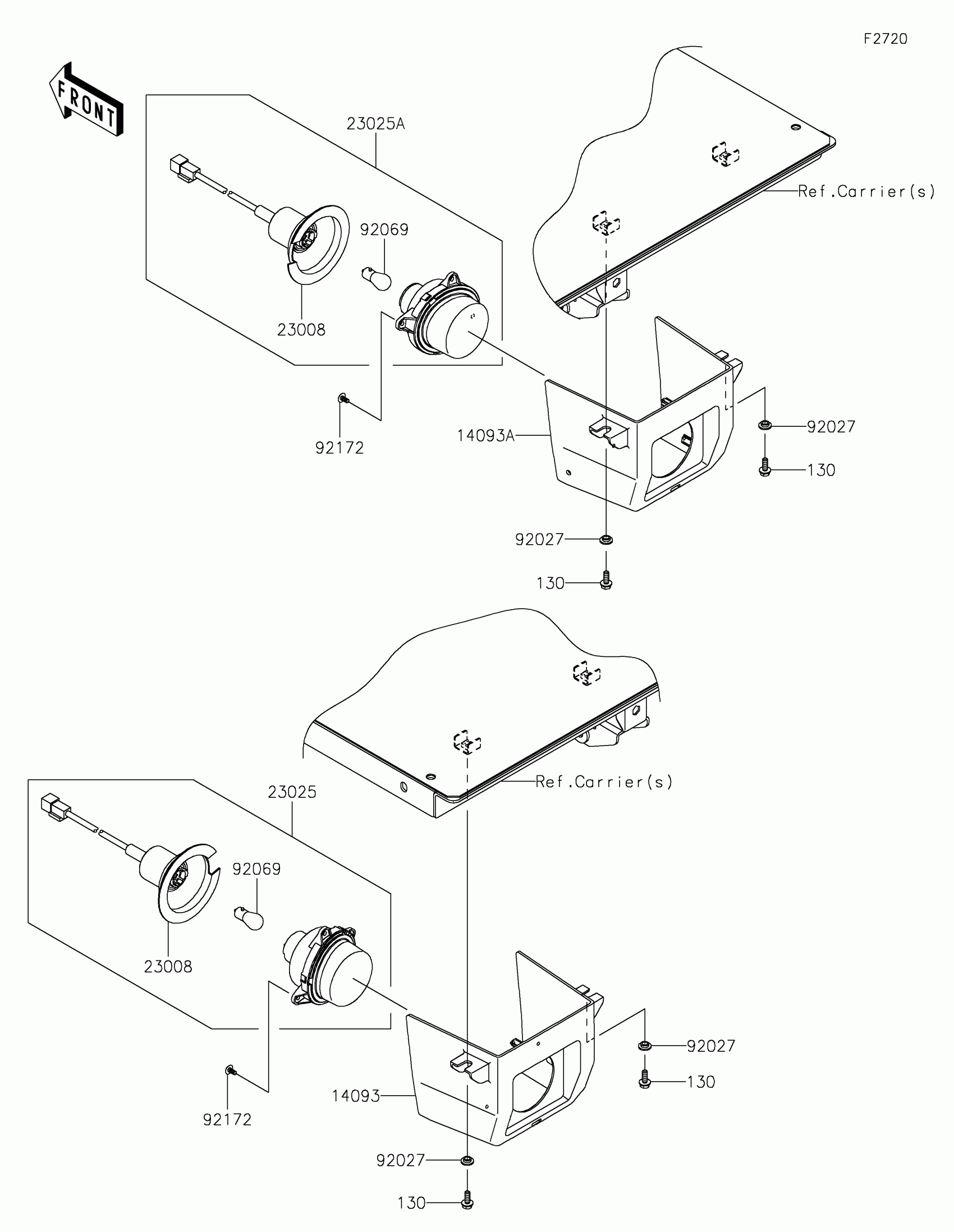 F2720

FRONT

23025A

Ref.Carrier(s)

92069

23008

92172

14093A

92027

130

92027

130

Ref.Carrier(s)

23025

92069

23008

92172

14093

92027

130

92027

130