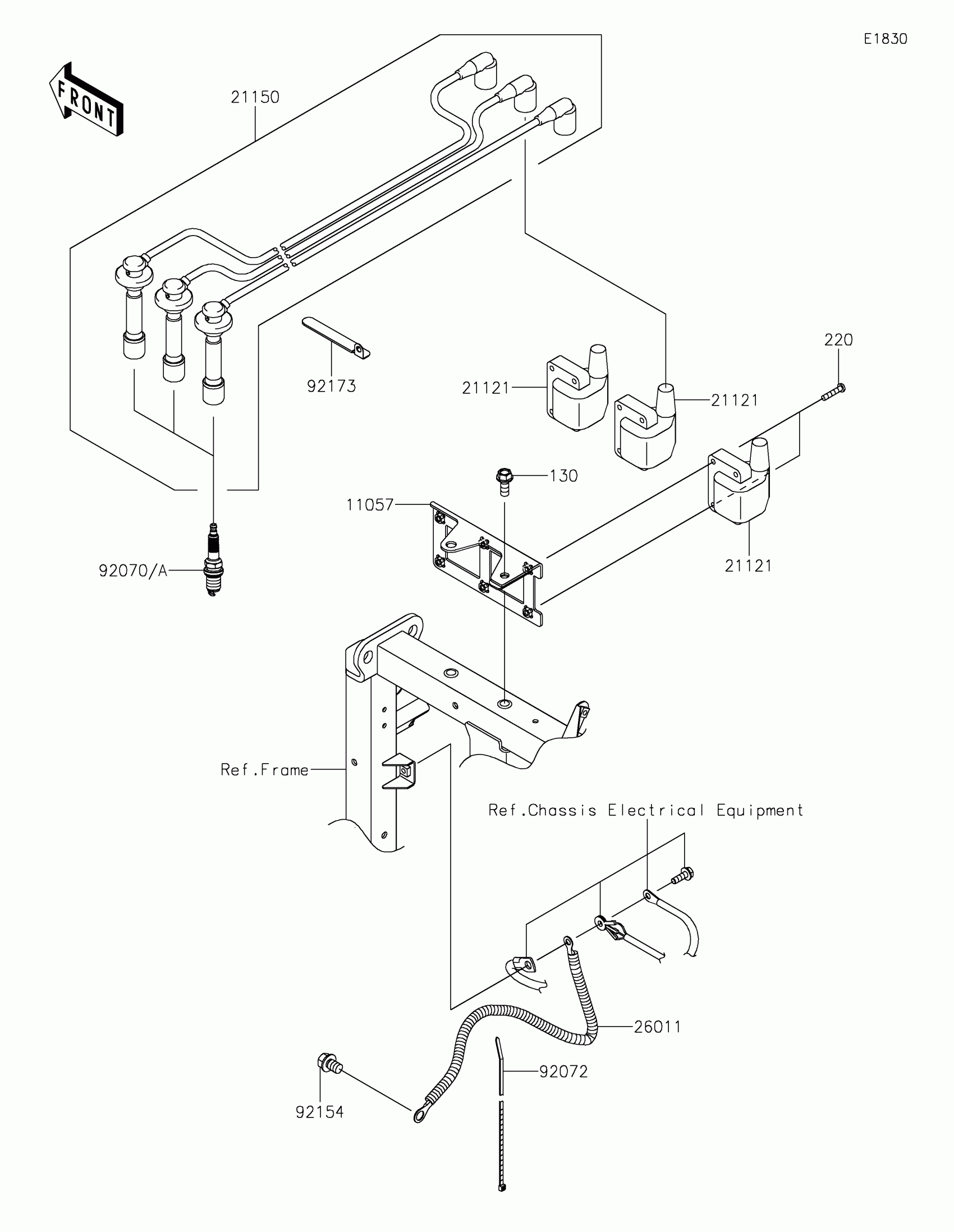 E1830

FRONT

21150

92173

21121

21121

220

130

11057

21121

92070/A

Ref.Frame

Ref.Chassis Electrical Equipment

26011

92072

92154