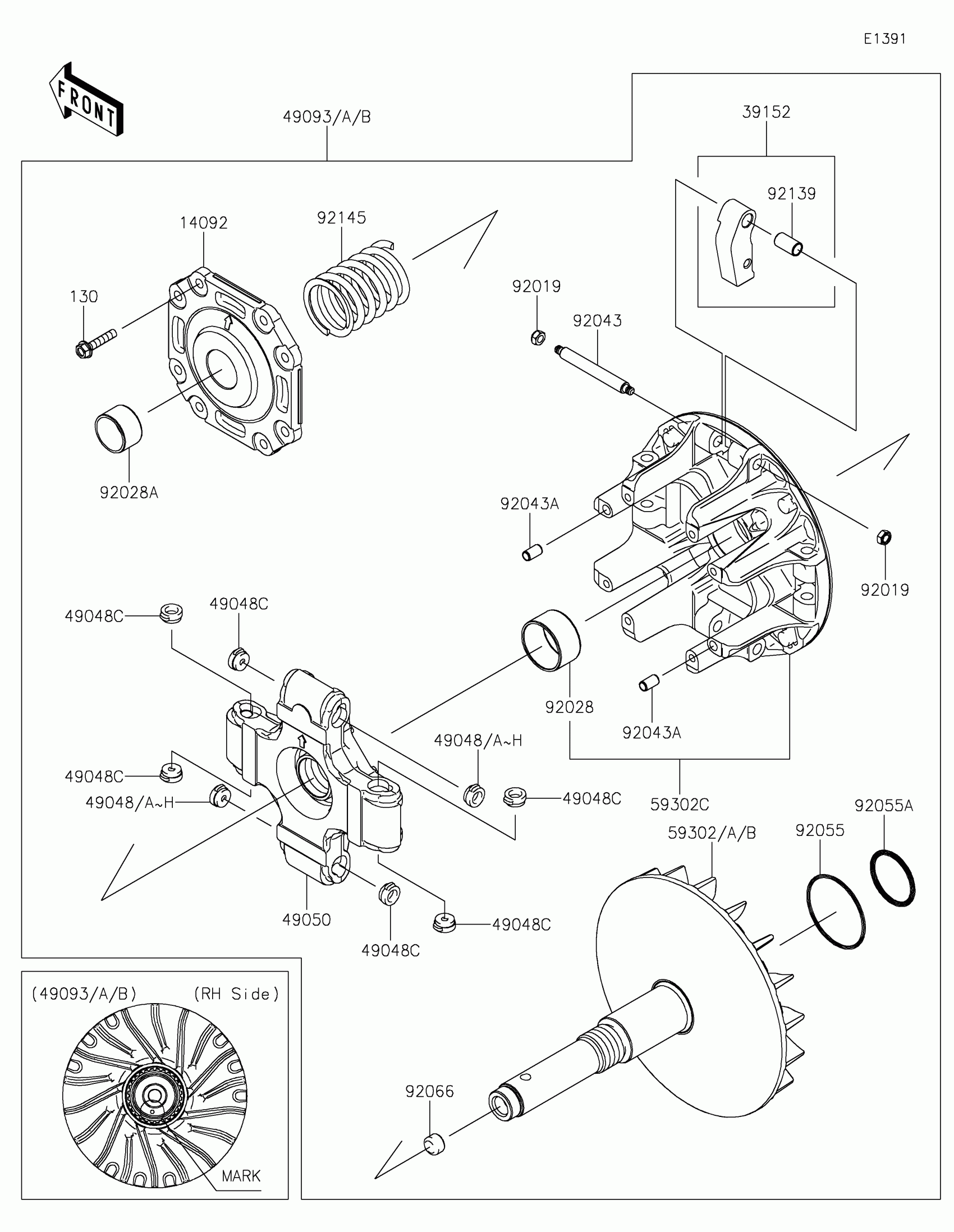 E1391

FRONT

49093/A/B

39152

92139

14092

92145

130

92019

92043

92028A

92043A

92019

49048C

49048C

92028

92043A

49048/A~H

49048C

49048/A~H

49048C

59302C

92055A

59302/A/B

92055

49050

49048C

49048C

(49093/A/B)

(RH Side)

92066

MARK