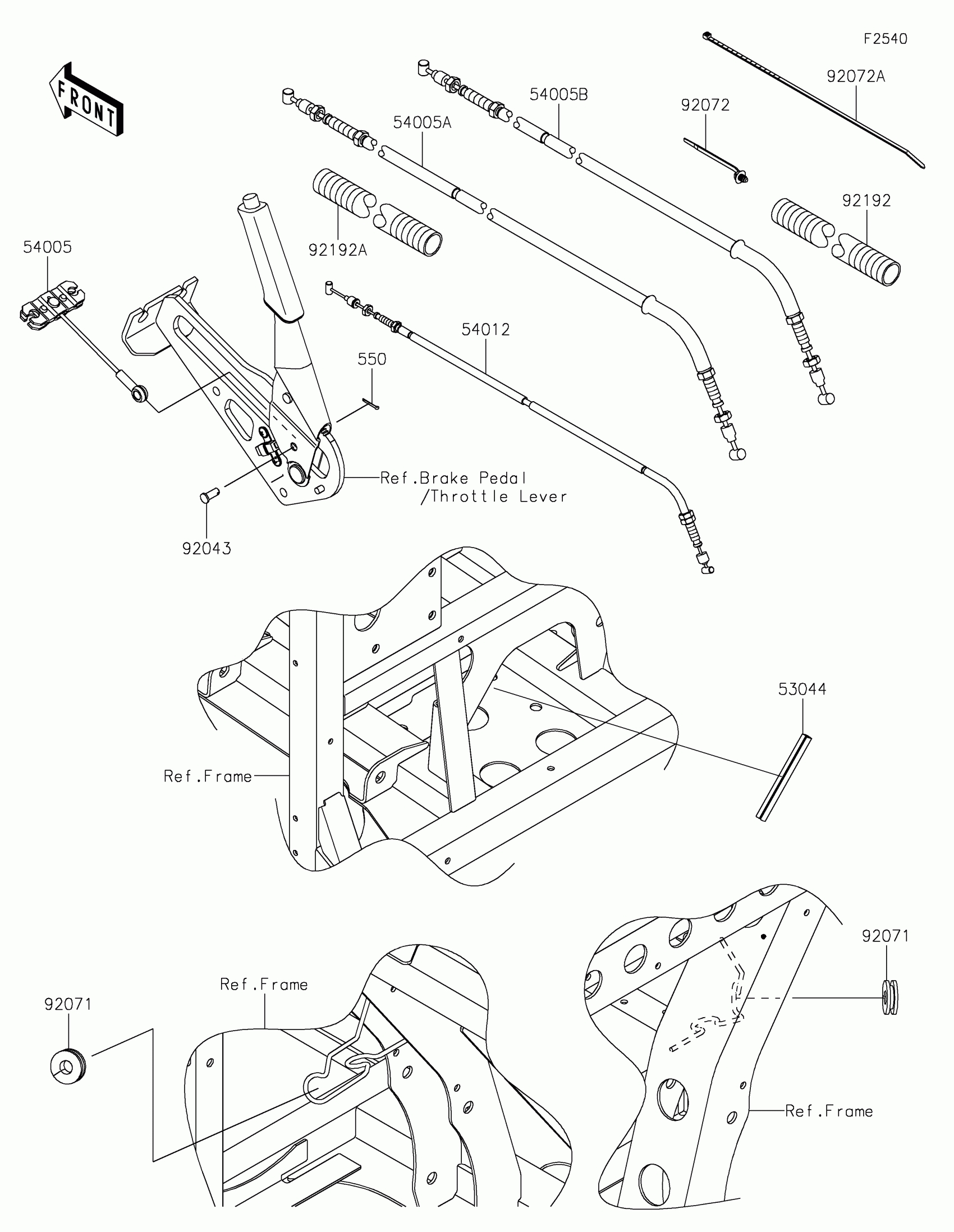 F2540

FRONT

92072A

54005B

92072

54005A

92192

92192A

54005

54012

550

Ref.Brake Pedal
/Throttle Lever

92043

53044

Ref.Frame

92071

Ref.Frame

92071

Ref.Frame