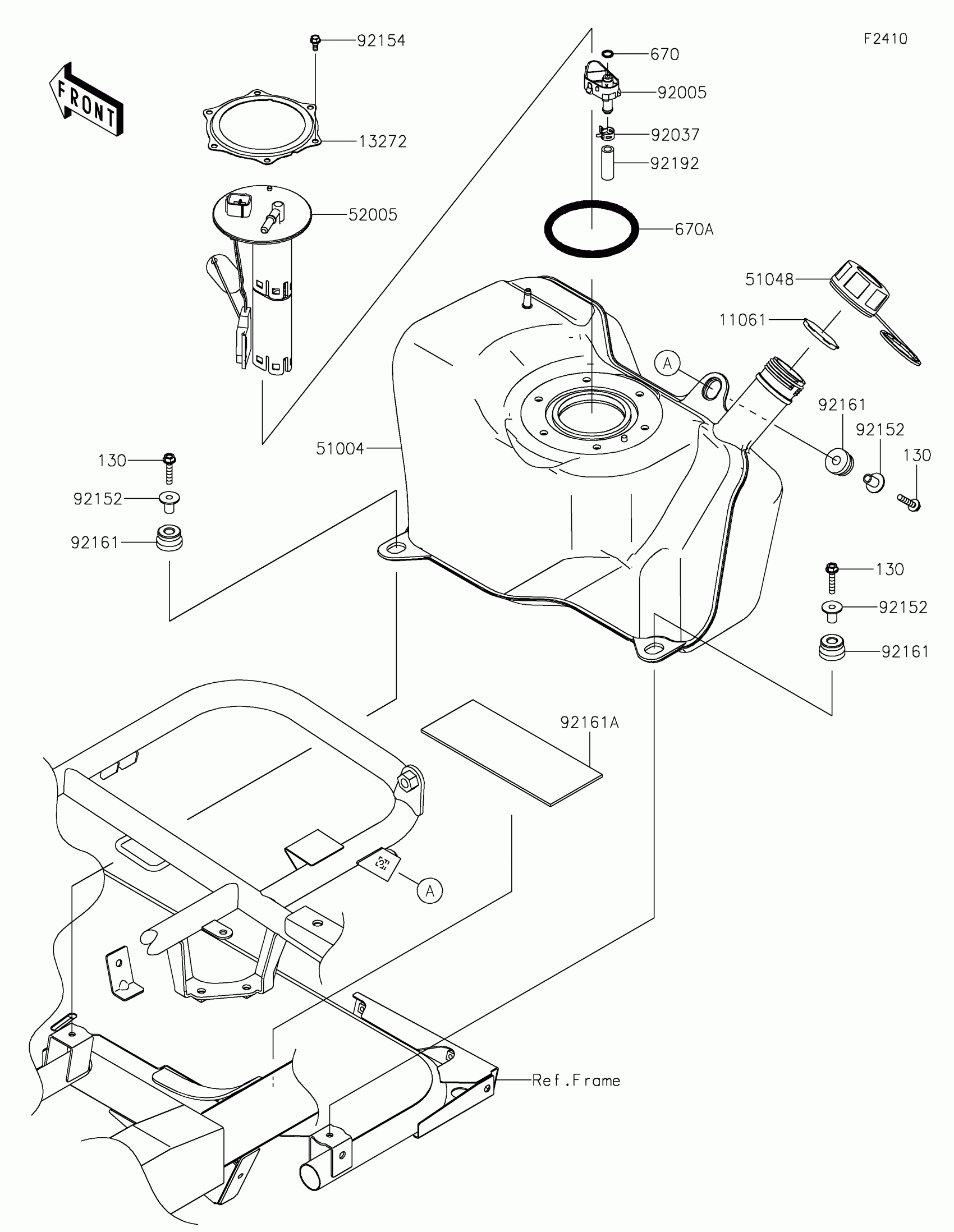 F2410

FRONT

92154

13272

52005

670

92005

92037

92192

670A

51048

11061

A

92161

92152

130

51004

130

92152

92161

130

92152

92161

92161A

A

Ref.Frame