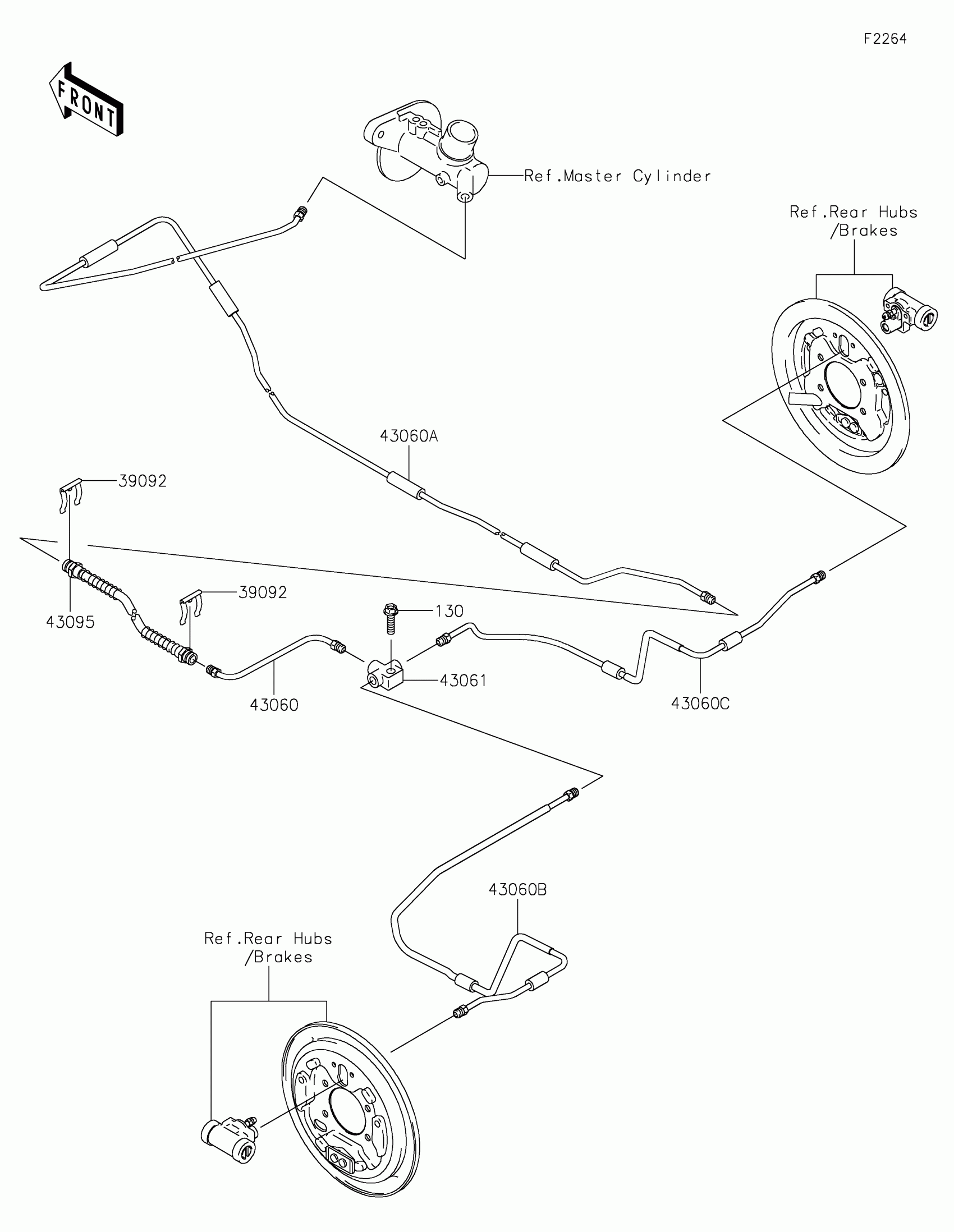 F2264

FRONT

Ref.Master Cylinder

Ref.Rear Hubs /Brakes

43060A

39092

43095

39092

130

43061

43060

43060C

43060B

Ref.Rear Hubs /Brakes