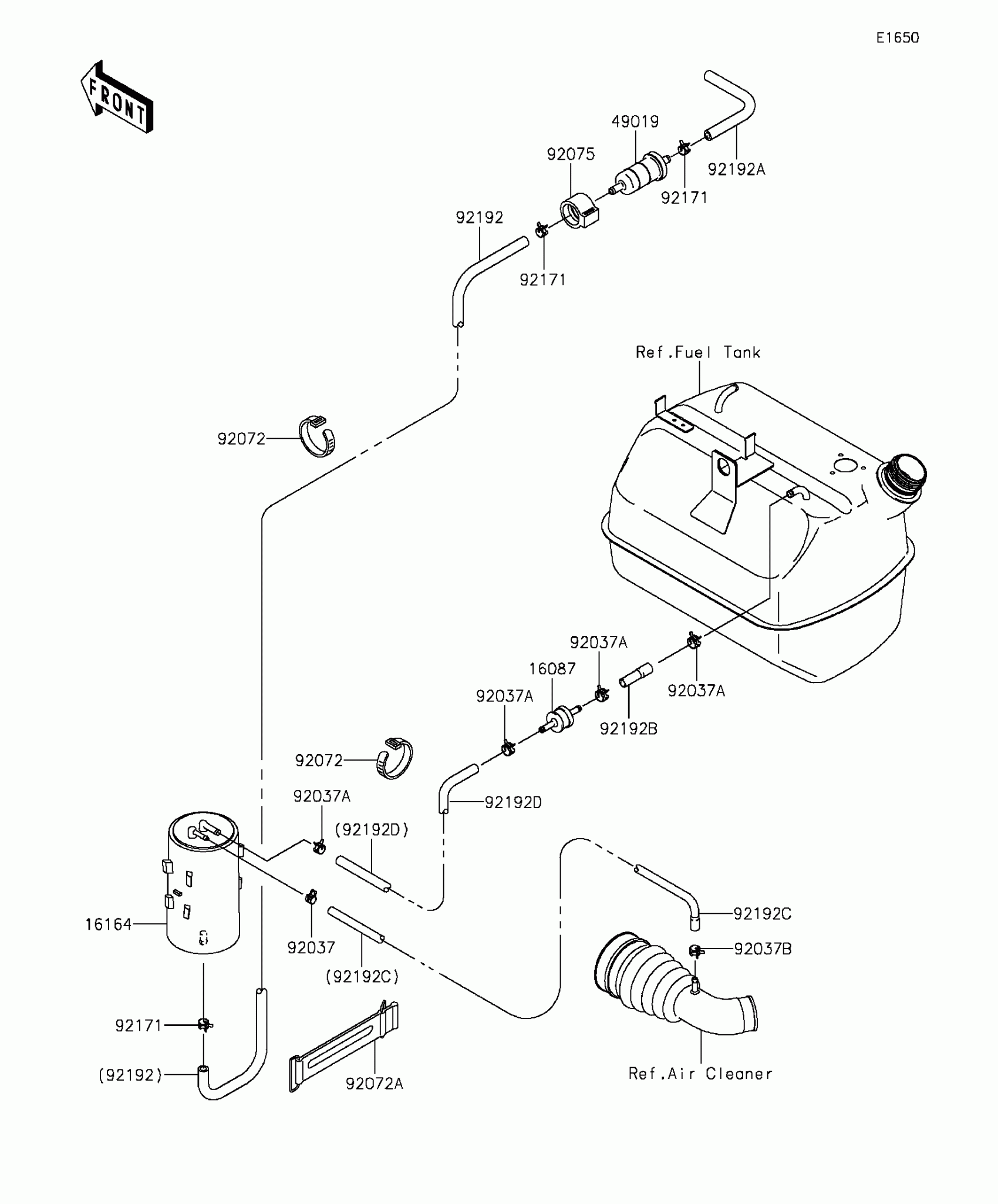 E1650

FRONT

49019
92075
92192A
92171
92192
92171

Ref.Fuel Tank

92072

92037A
16087
92037A
92037A
92192B

92072
92037A
92192D
(92192D)

92192C
16164
92037
92037B
(92192C)

92171
(92192)
92072A
Ref.Air Cleaner