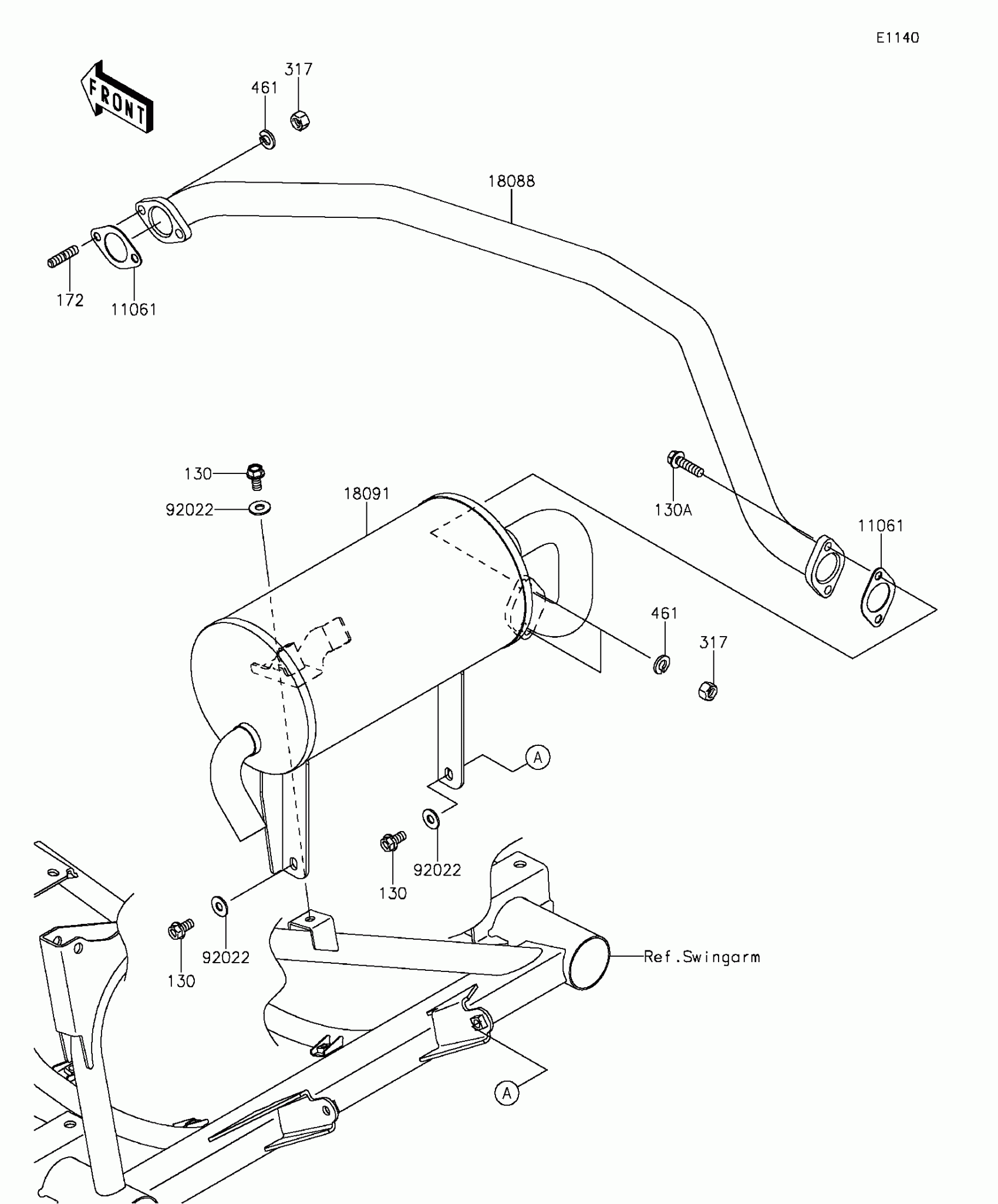 E1140

FRONT

317
461
18088
172
11061
130
92022
18091
130A
11061
461
317
A
92022
130
92022
130
Ref.Swingarm
A