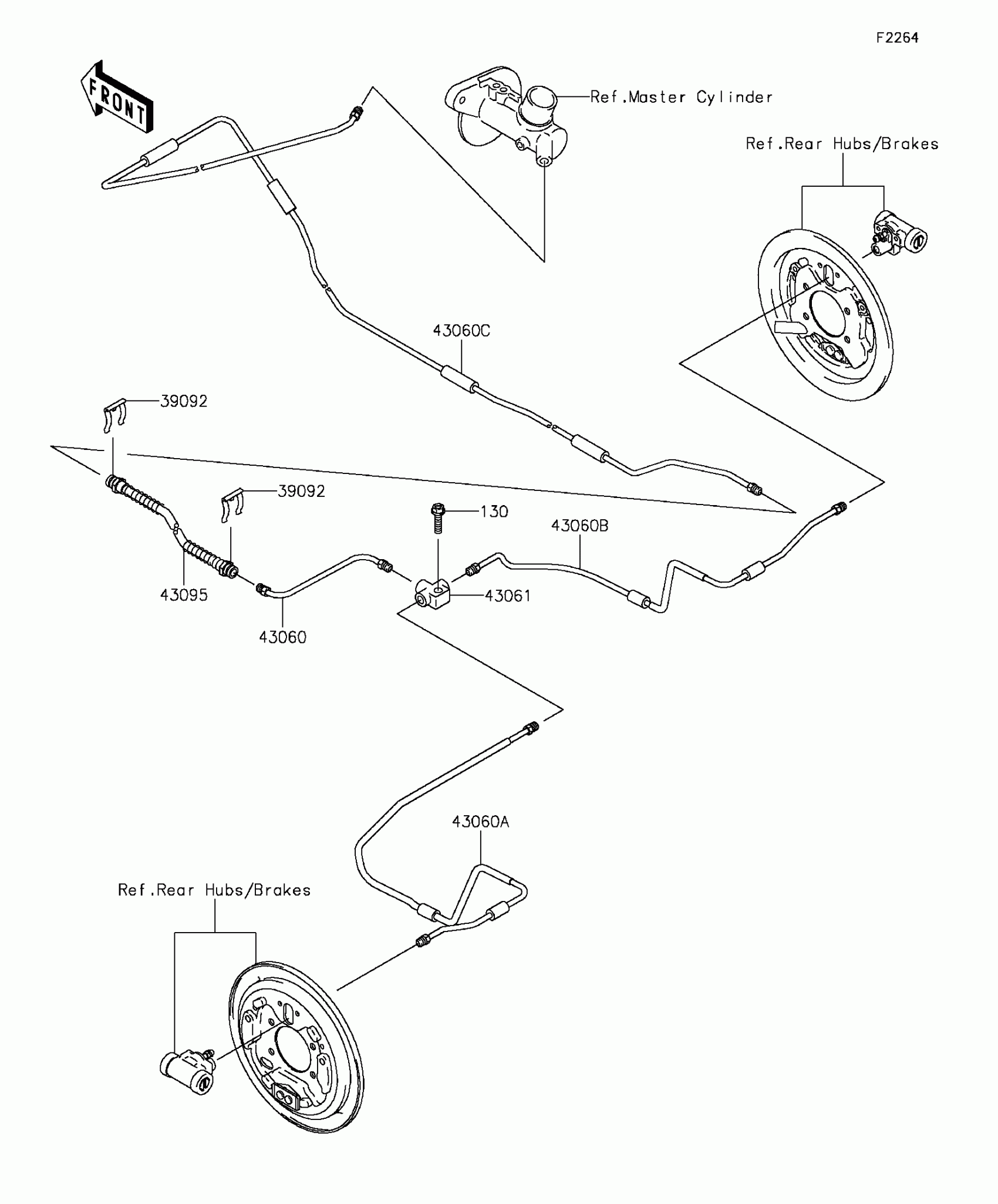 F2264

FRONT

Ref.Master Cylinder

Ref.Rear Hubs/Brakes

43060C

39092

39092

130

43060B

43095

43061

43060

43060A

Ref.Rear Hubs/Brakes