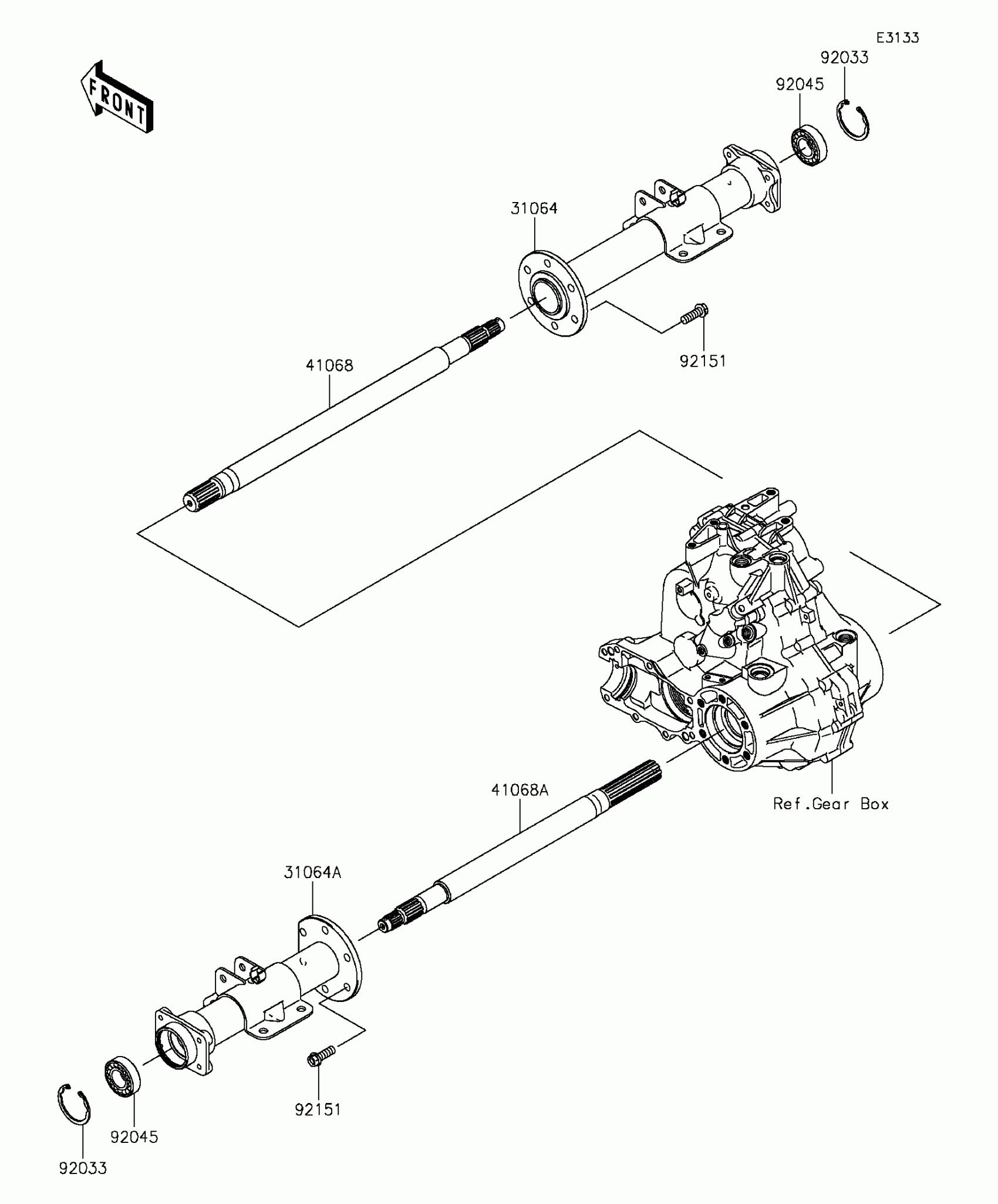 E3133

FRONT

92033

92045

31064

92151

41068

Ref.Gear Box

41068A

31064A

92151

92045

92033