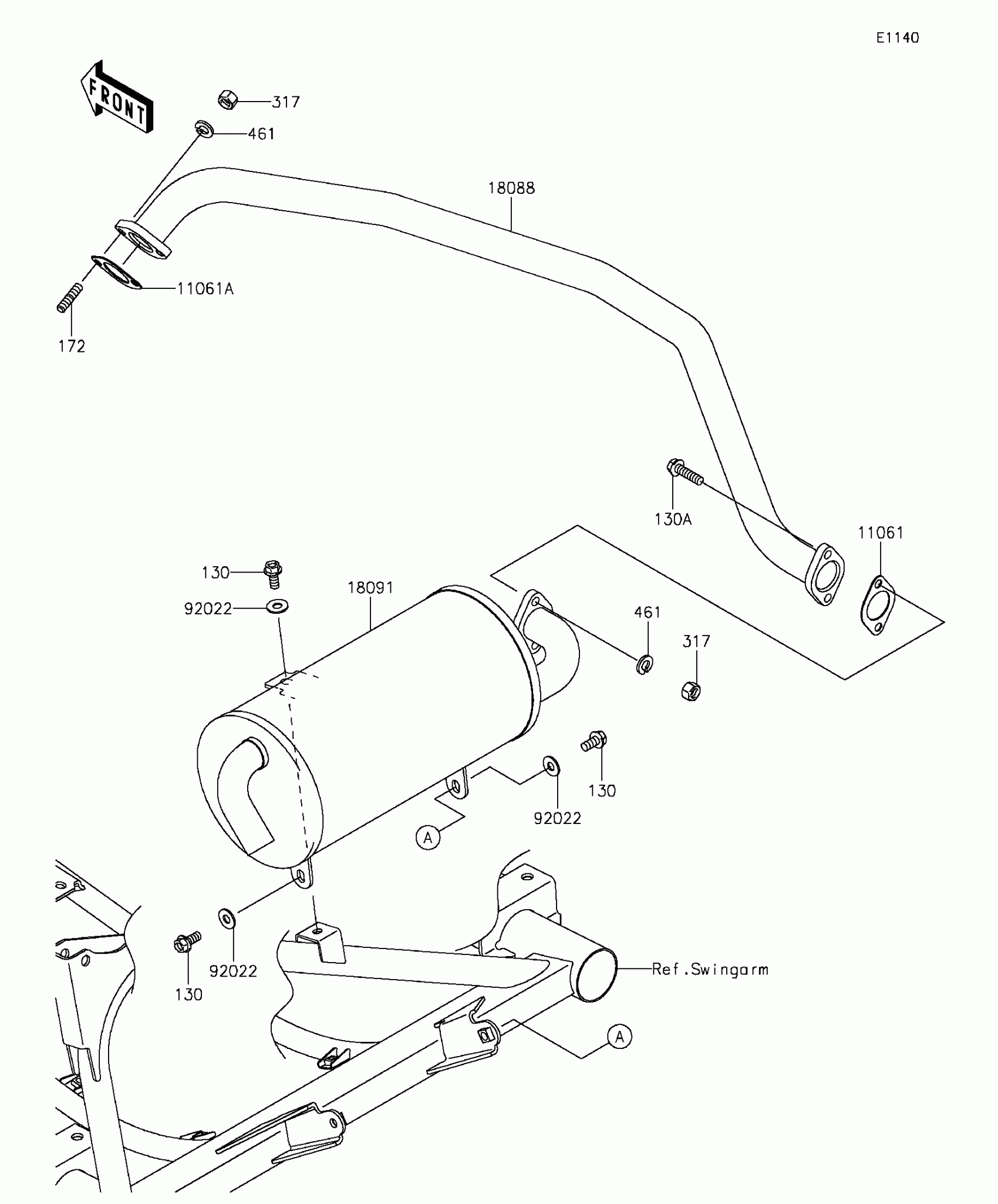 E1140

FRONT

317

461

18088

11061A

172

130A

11061

130

18091

92022

461

317

130

92022

A

92022

130

Ref.Swingarm

A